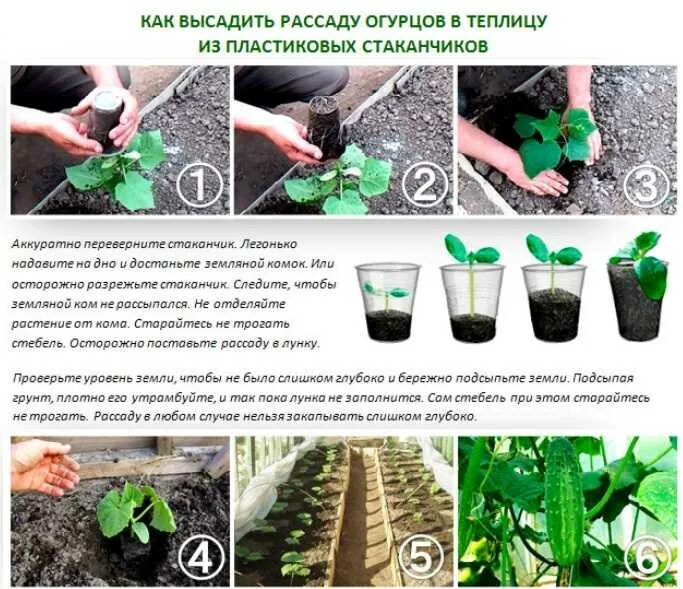 КАК ВЫСАДИТЬ РАССАДУ ОГУРЦОВ В ТЕПЛИЦУ ИЗ ПЛАСТИКОВЫХ СТАКАНЧИКОВ

1

2

3

Аккуратно переверните стаканчик. Легонько надавите на дно и достаньте земляной комок. Или осторожно разрежьте стаканчик. Следите, чтобы земляной ком не рассыпался. Не отделяйте растение от кома. Старайтесь не трогать стебель. Осторожно поставьте рассаду в лунку.

Проверьте уровень земли, чтобы не было слишком глубоко и бережно подсыпьте земли. Подсыпая грунт, плотно его утрамбуйте, и так пока лунка не заполнится. Сам стебель при этом старайтесь не трогать. Рассаду в любом случае нельзя закапывать слишком глубоко.

4

5

6