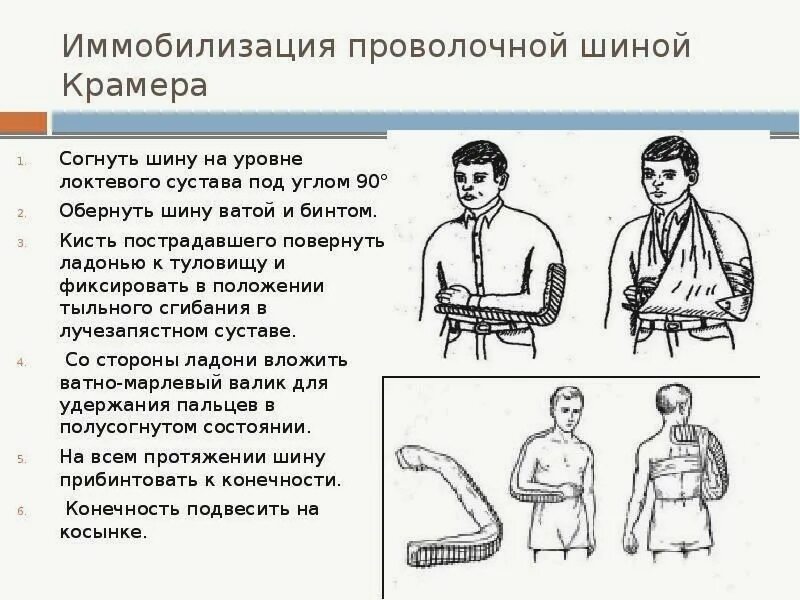 Иммобилизация проволочной шиной Крамера

1. Согнуть шину на уровне локтевого сустава под углом 90°
2. Обернуть шину ватой и бинтом.
3. Кисть пострадавшего повернуть ладонью к туловищу и фиксировать в положении тыльного сгибания в лучезапястном суставе.
4. Со стороны ладони вложить ватно-марлевый валик для удержания пальцев в полусогнутом состоянии.
5. На всем протяжении шину прибинтовать к конечности.
6. Конечность подвесить на косынке.