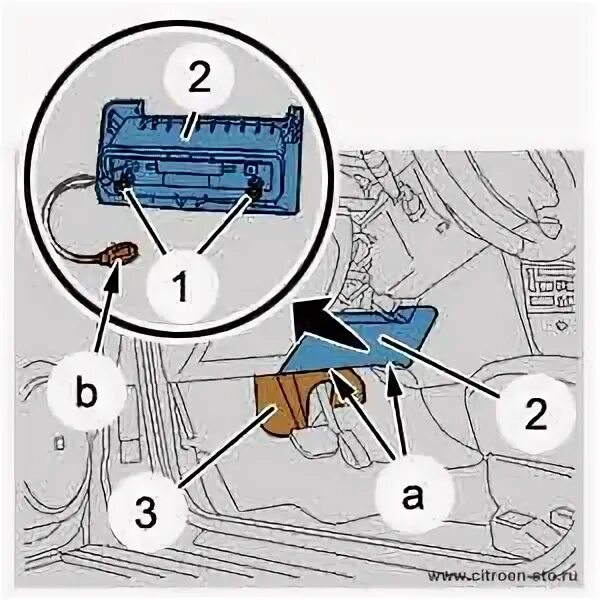 2
1
b
2
3
a
www.citroen-sto.ru