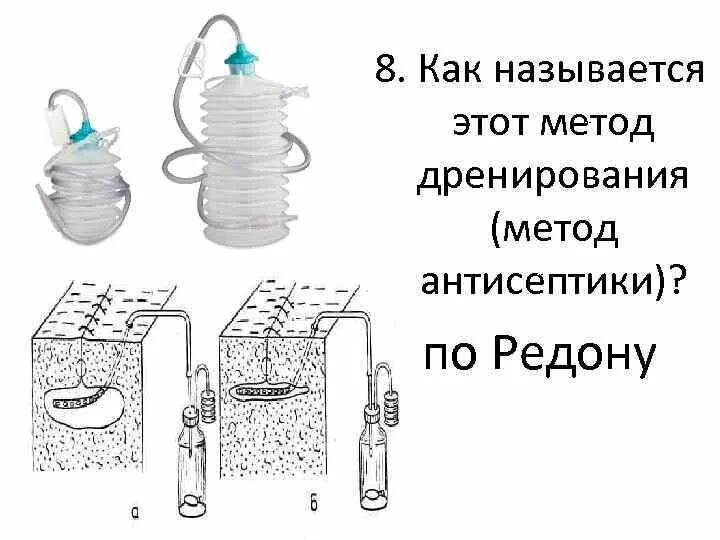 8. Как называется этот метод дренирования (метод антисептики)?

по Редону

а

б