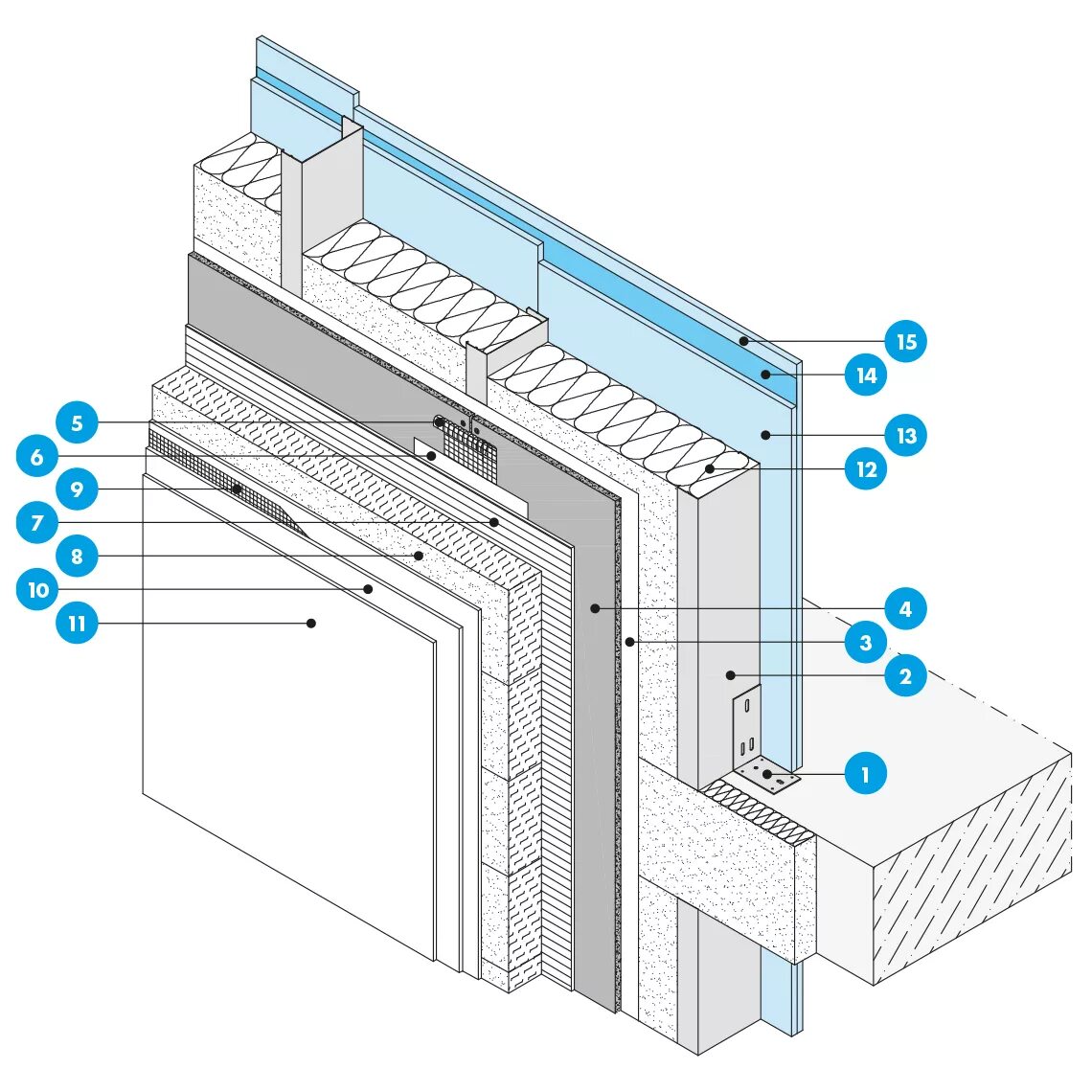 15
14
13
12
5
6
9
7
8
10
11
4
3
2
1