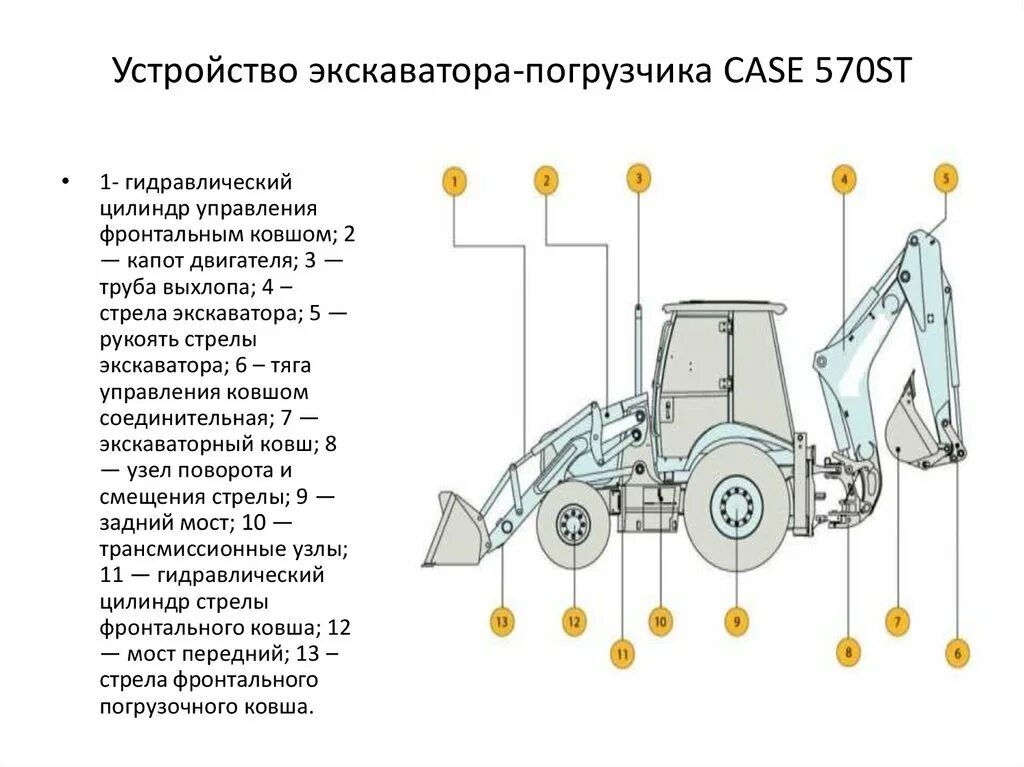 Устройство экскаватора-погрузчика CASE 570ST

• 1- гидравлический цилиндр управления фронтальным ковшом; 2 — капот двигателя; 3 — труба выхлопа; 4 – стрела экскаватора; 5 — рукоять стрелы экскаватора; 6 – тяга управления ковшом соединительная; 7 — экскаваторный ковш; 8 — узел поворота и смещения стрелы; 9 — задний мост; 10 — трансмиссионные узлы; 11 — гидравлический цилиндр стрелы фронтального ковша; 12 — мост передний; 13 – стрела фронтального погрузочного ковша.

1
2
3
4
5
13
12
11
10
9
8
7
6