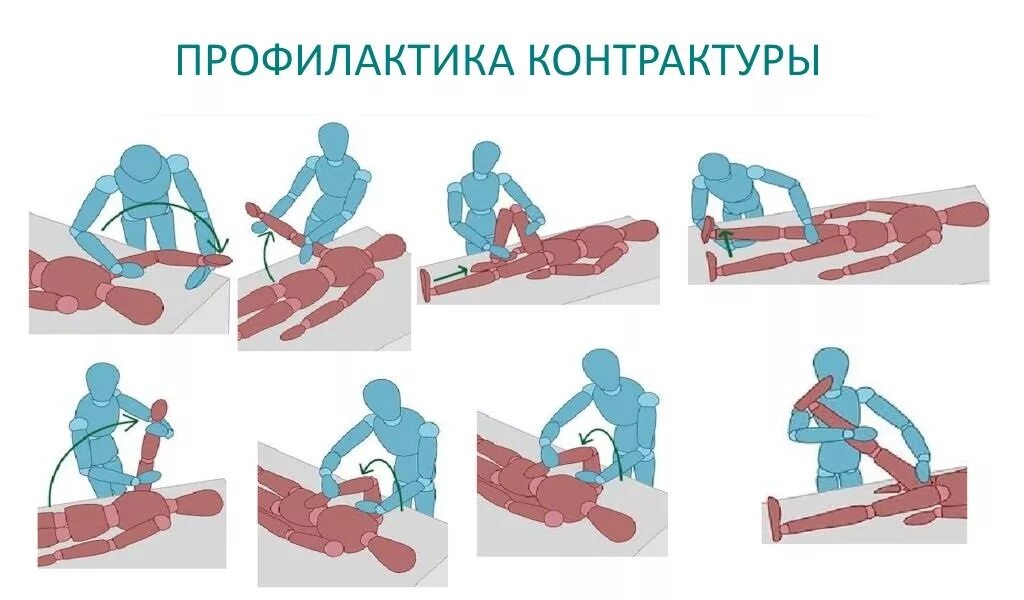 ПРОФИЛАКТИКА КОНТРАКТУРЫ