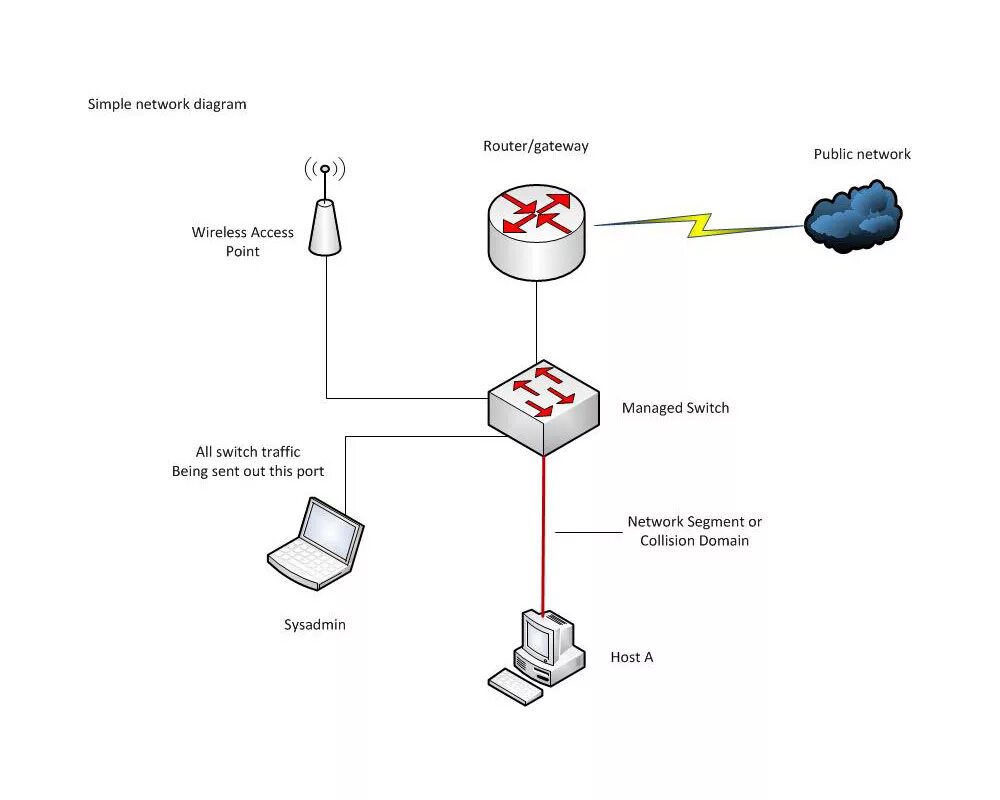 Simple network diagram

Router/gateway

Public network

Wireless Access Point

Managed Switch

All switch traffic Being sent out this port

Network Segment or Collision Domain

Sysadmin

Host A