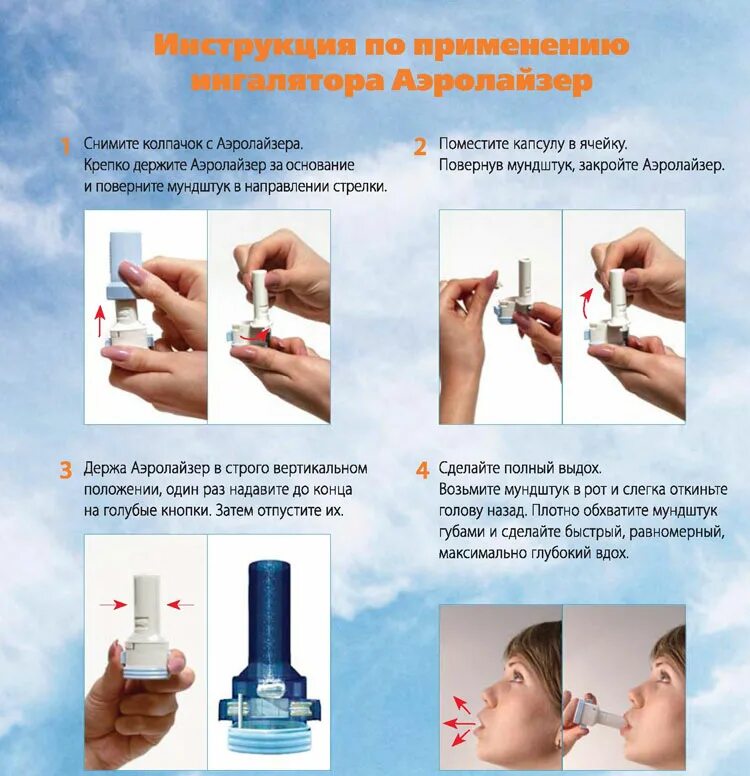 Инструкция по применению ингалятора Аэролайзер

1 Снимите колпачок с Аэролайзера. Крепко держите Аэролайзер за основание и поверните мундштук в направлении стрелки.

2 Поместите капсулу в ячейку. Повернув мундштук, закройте Аэролайзер.

3 Держа Аэролайзер в строго вертикальном положении, один раз надавите до конца на голубые кнопки. Затем отпустите их.

4 Сделайте полный выдох. Возьмите мундштук в рот и слегка откиньте голову назад. Плотно обхватите мундштук губами и сделайте быстрый, равномерный, максимально глубокий вдох.