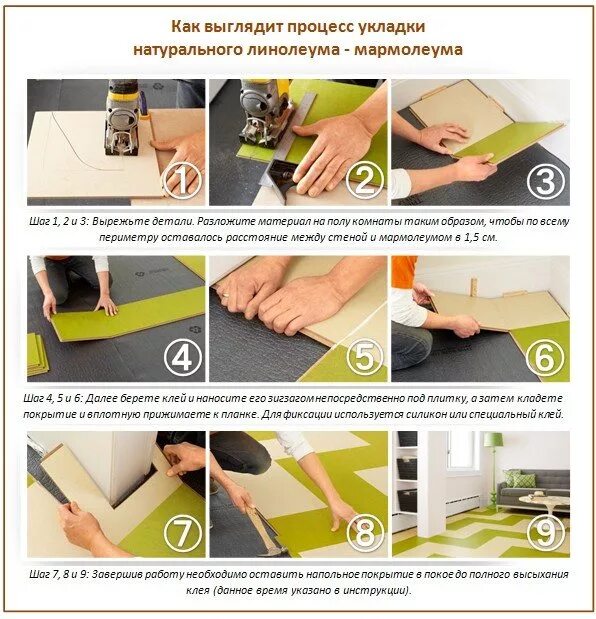 Как выглядит процесс укладки натурального линолеума - мармолеума

1

2

3

Шаг 1, 2 и 3: Вырежьте детали. Разложите материал на полу комнаты таким образом, чтобы по всему периметру оставалось расстояние между стеной и мармолеумом в 1,5 см.

4

5

6

Шаг 4, 5 и 6: Далее берете клей и наносите его зигзагом непосредственно под плитку, а затем кладете покрытие и вплотную прижимаете к планке. Для фиксации используется силикон или специальный клей.

7

8

9

Шаг 7, 8 и 9: Завершив работу необходимо оставить напольное покрытие в покое до полного высыхания клея (данное время указано в инструкции).