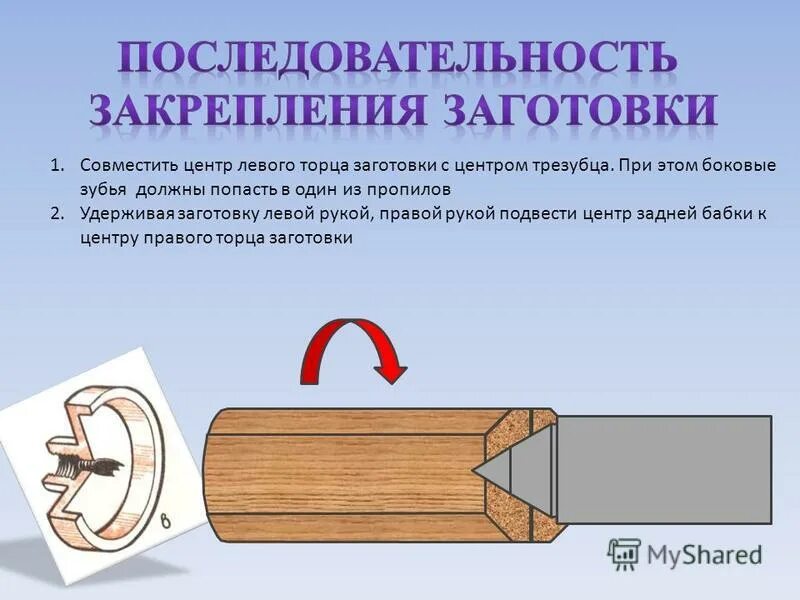 ПОСЛЕДОВАТЕЛЬНОСТЬ ЗАКРЕПЛЕНИЯ ЗАГОТОВКИ

1. Совместить центр левого торца заготовки с центром трезубца. При этом боковые зубья должны попасть в один из пропилов
2. Удерживая заготовку левой рукой, правой рукой подвести центр задней бабки к центру правого торца заготовки

в

MyShared