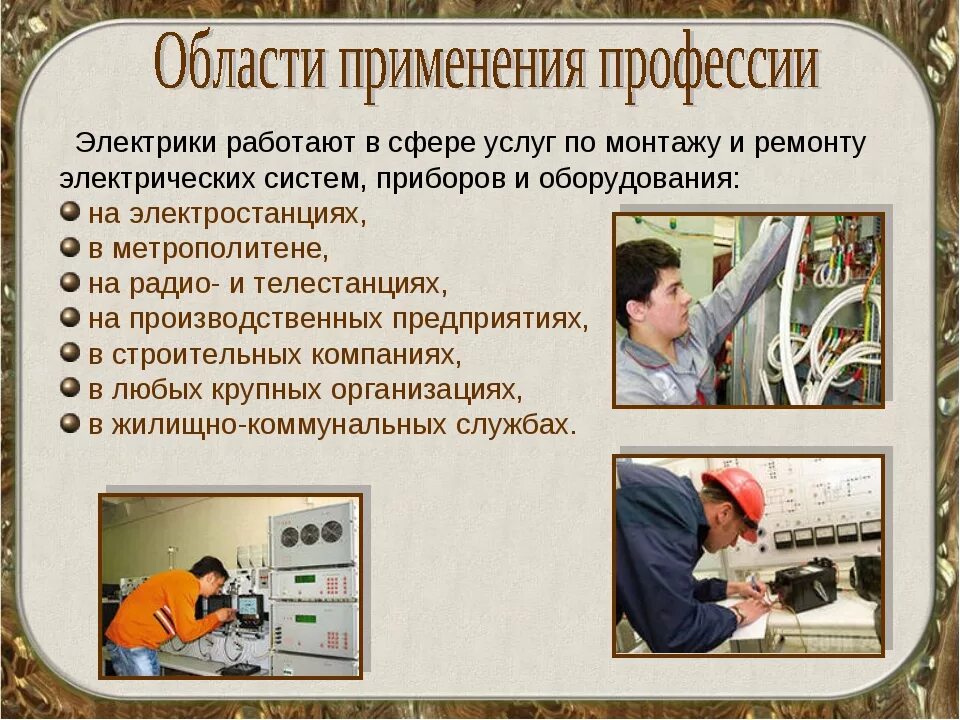 Области применения профессии

Электрики работают в сфере услуг по монтажу и ремонту электрических систем, приборов и оборудования:
на электростанциях,
в метрополитене,
на радио- и телестанциях,
на производственных предприятиях,
в строительных компаниях,
в любых крупных организациях,
в жилищно-коммунальных службах.