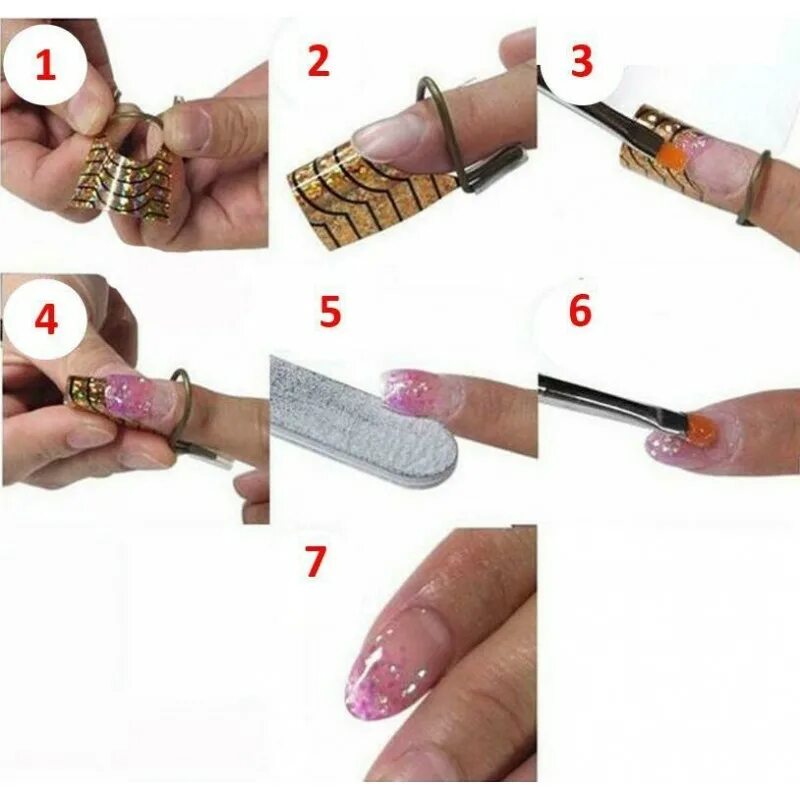 1
2
3
4
5
6
7