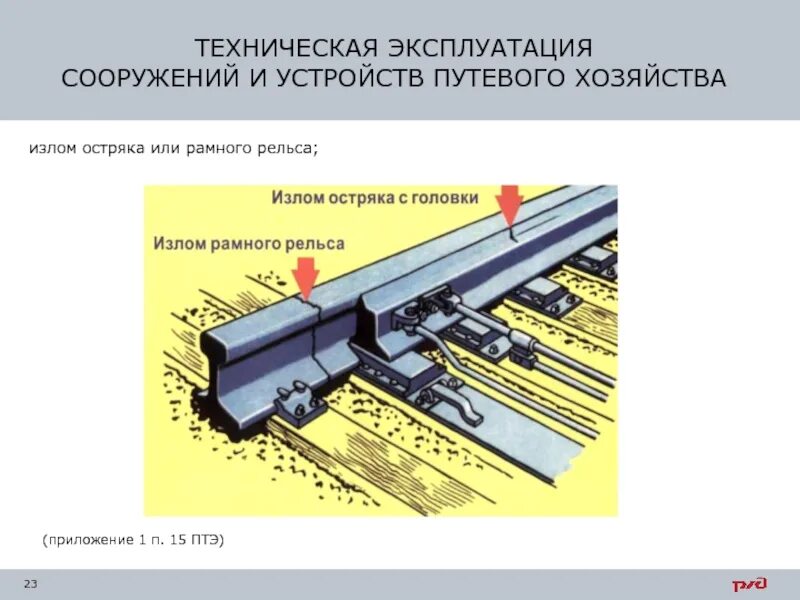 ТЕХНИЧЕСКАЯ ЭКСПЛУАТАЦИЯ СООРУЖЕНИЙ И УСТРОЙСТВ ПУТЕВОГО ХОЗЯЙСТВА

излом остряка или рамного рельса;

Излом остряка с головки

Излом рамного рельса

(приложение 1 п. 15 ПТЭ)

23

РЖД