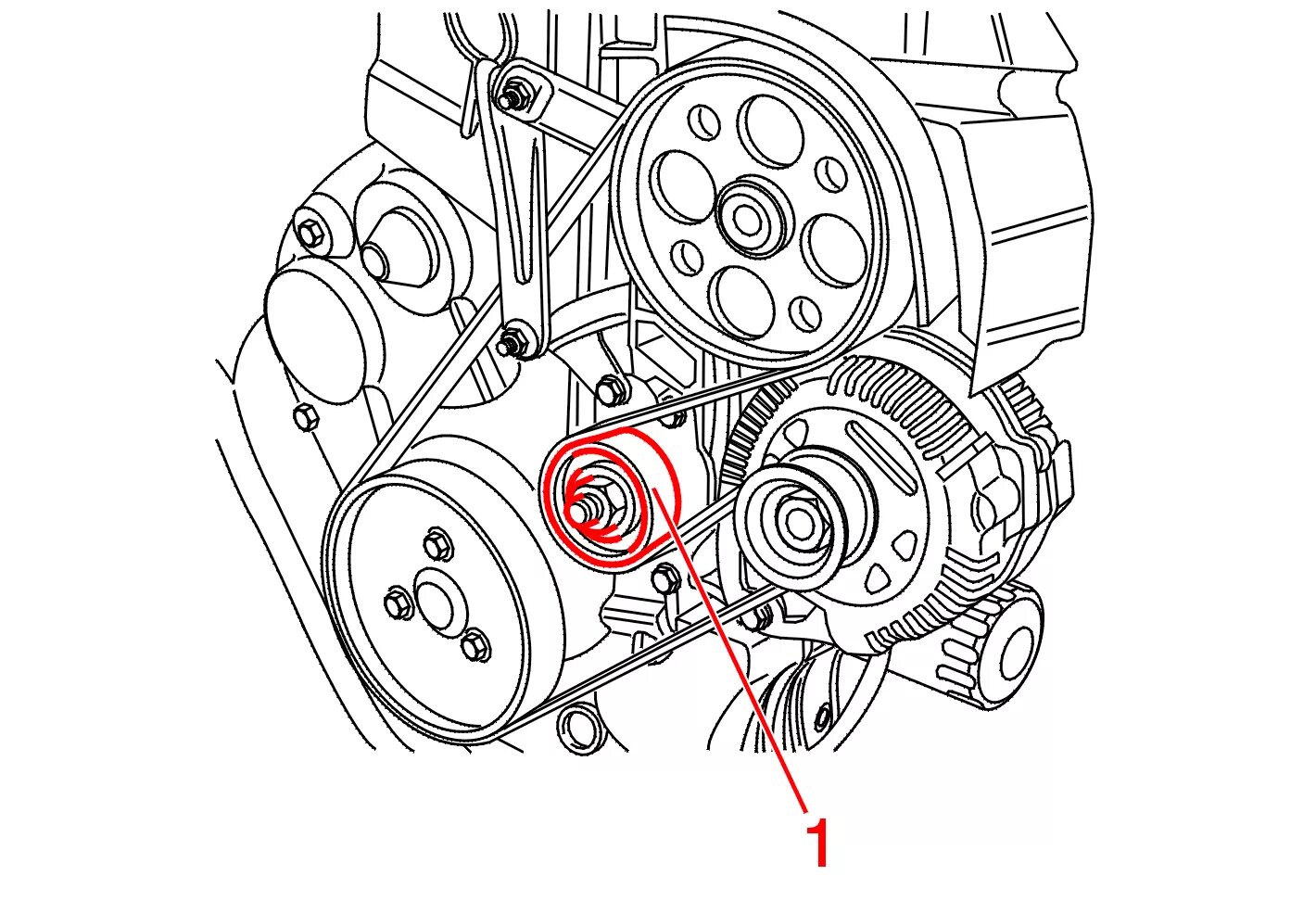 1