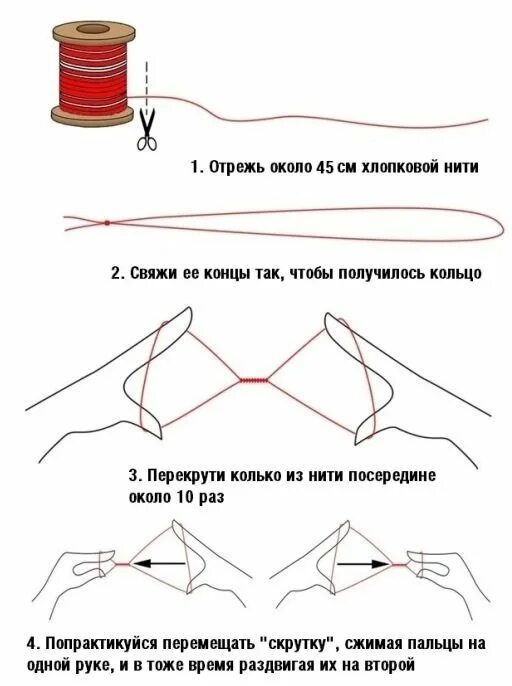 1. Отрежь около 45 см хлопковой нити

2. Свяжи ее концы так, чтобы получилось кольцо

3. Перекрути колько из нити посередине около 10 раз

4. Попрактикуйся перемещать "скрутку", сжимая пальцы на одной руке, и в тоже время раздвигая их на второй