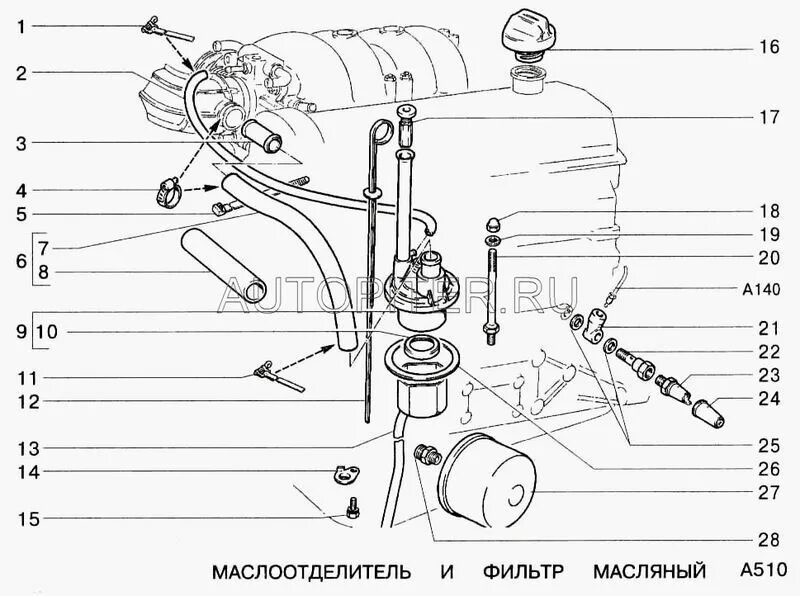 1
2
3
4
5
6
7
8
9
10
11
12
13
14
15
16
17
18
19
20
A140
21
22
23
24
25
26
27
28
AUTOPITER.RU
МАСЛООТДЕЛИТЕЛЬ И ФИЛЬТР МАСЛЯНЫЙ A510