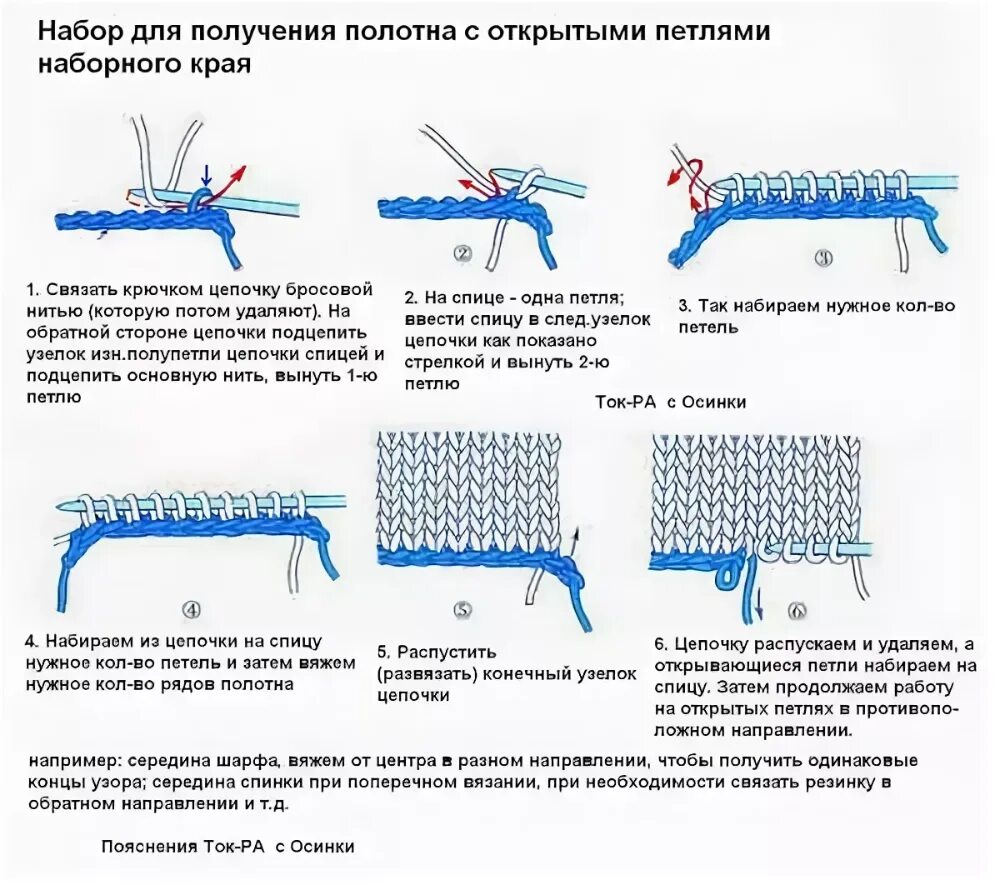 Набор для получения полотна с открытыми петлями наборного края

②

③

1. Связать крючком цепочку бросовой нитью (которую потом удаляют). На обратной стороне цепочки подцепить узелок изн.полупетли цепочки спицей и подцепить основную нить, вынуть 1-ю петлю

2. На спице - одна петля; ввести спицу в след.узелок цепочки как показано стрелкой и вынуть 2-ю петлю

3. Так набираем нужное кол-во петель

Ток-РА с Осинки

④

⑤

⑥

4. Набираем из цепочки на спицу нужное кол-во петель и затем вяжем нужное кол-во рядов полотна

5. Распустить (развязать) конечный узелок цепочки

6. Цепочку распускаем и удаляем, а открывающиеся петли набираем на спицу. Затем продолжаем работу на открытых петлях в противоположном направлении.

например: середина шарфа, вяжем от центра в разном направлении, чтобы получить одинаковые концы узора; середина спинки при поперечном вязании, при необходимости связать резинку в обратном направлении и т.д.

Пояснения Ток-РА с Осинки