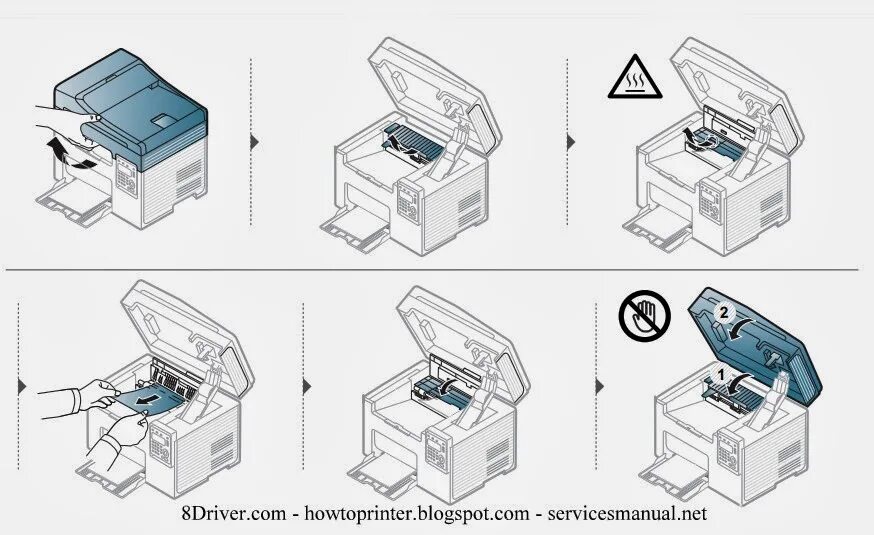 2
1
8Driver.com - howtoprinter.blogspot.com - servicesmanual.net