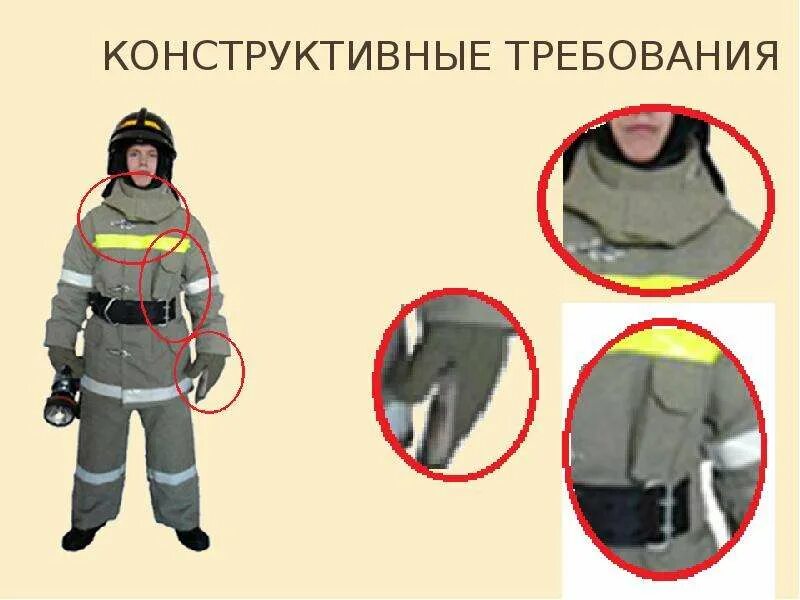 КОНСТРУКТИВНЫЕ ТРЕБОВАНИЯ