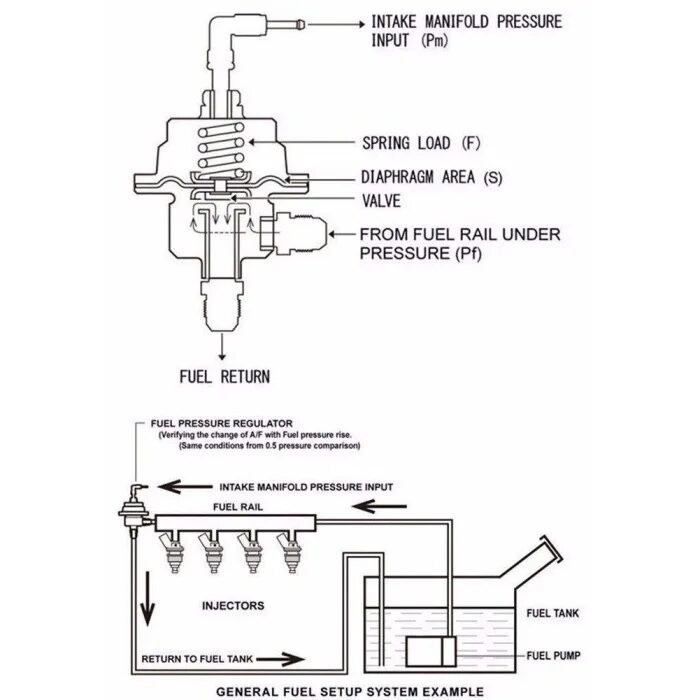 INTAKE MANIFOLD PRESSURE INPUT (Pm)

SPRING LOAD (F)

DIAPHRAGM AREA (S)

VALVE

FROM FUEL RAIL UNDER PRESSURE (Pf)

FUEL RETURN

FUEL PRESSURE REGULATOR
(Verifying the change of A/F with Fuel pressure rise.
(Same conditions from 0.5 pressure comparison)

INTAKE MANIFOLD PRESSURE INPUT

FUEL RAIL

INJECTORS

FUEL TANK

FUEL PUMP

RETURN TO FUEL TANK

GENERAL FUEL SETUP SYSTEM EXAMPLE