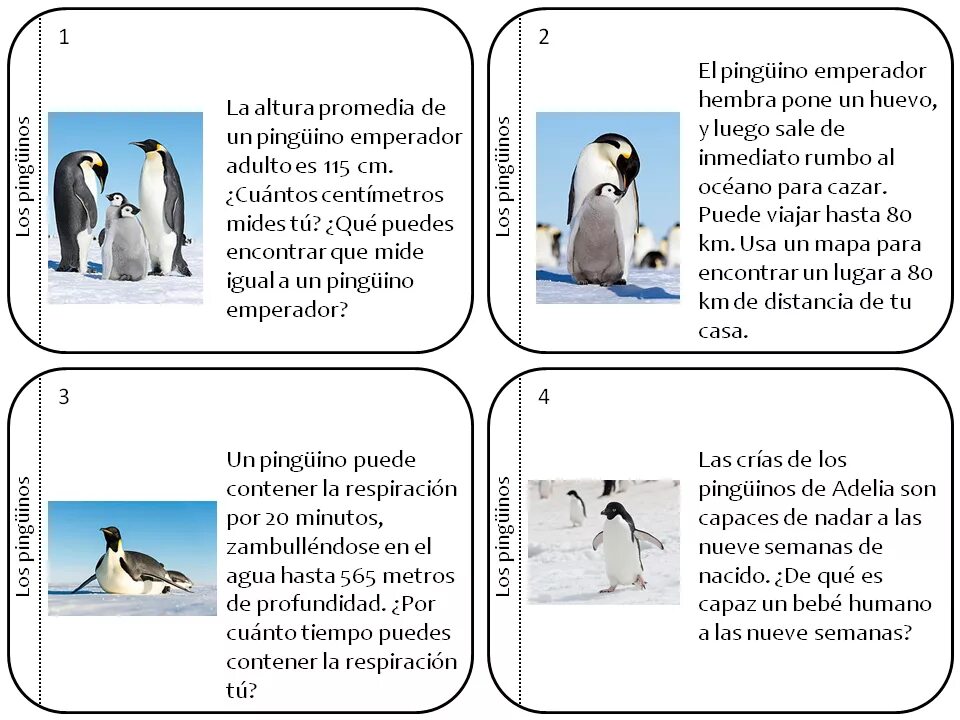 Los pingüinos

1

La altura promedia de un pingüino emperador adulto es 115 cm. ¿Cuántos centímetros mides tú? ¿Qué puedes encontrar que mide igual a un pingüino emperador?

Los pingüinos

2

El pingüino emperador hembra pone un huevo, y luego sale de inmediato rumbo al océano para cazar. Puede viajar hasta 80 km. Usa un mapa para encontrar un lugar a 80 km de distancia de tu casa.

Los pingüinos

3

Un pingüino puede contener la respiración por 20 minutos, zambulléndose en el agua hasta 565 metros de profundidad. ¿Por cuánto tiempo puedes contener la respiración tú?

Los pingüinos

4

Las crías de los pingüinos de Adelia son capaces de nadar a las nueve semanas de nacido. ¿De qué es capaz un bebé humano a las nueve semanas?