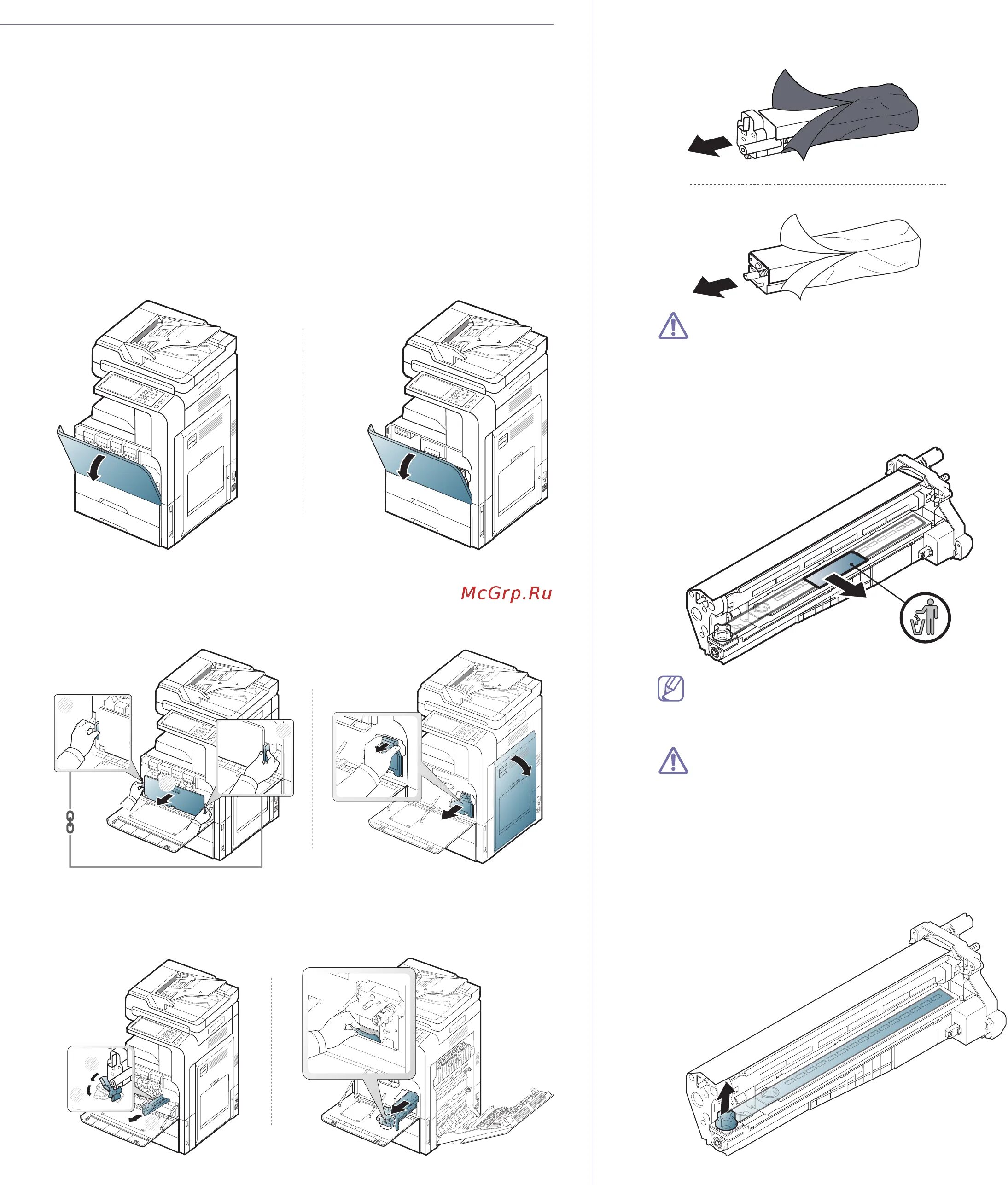 McGrp.Ru