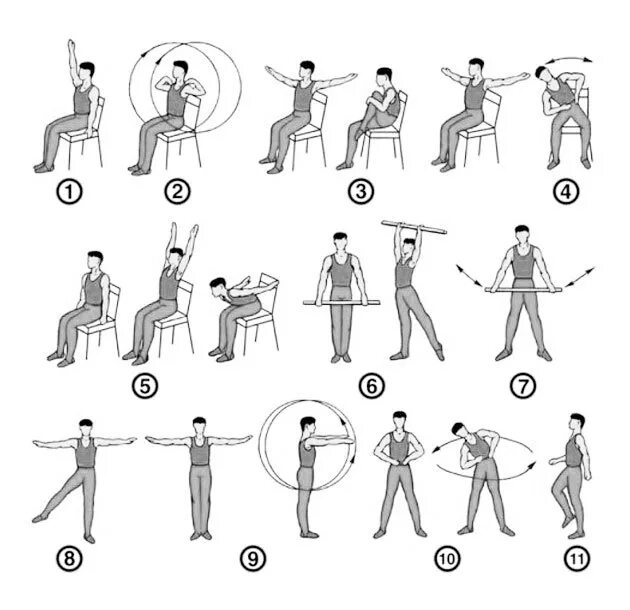 1 2 3 4

5 6 7

8 9 10 11