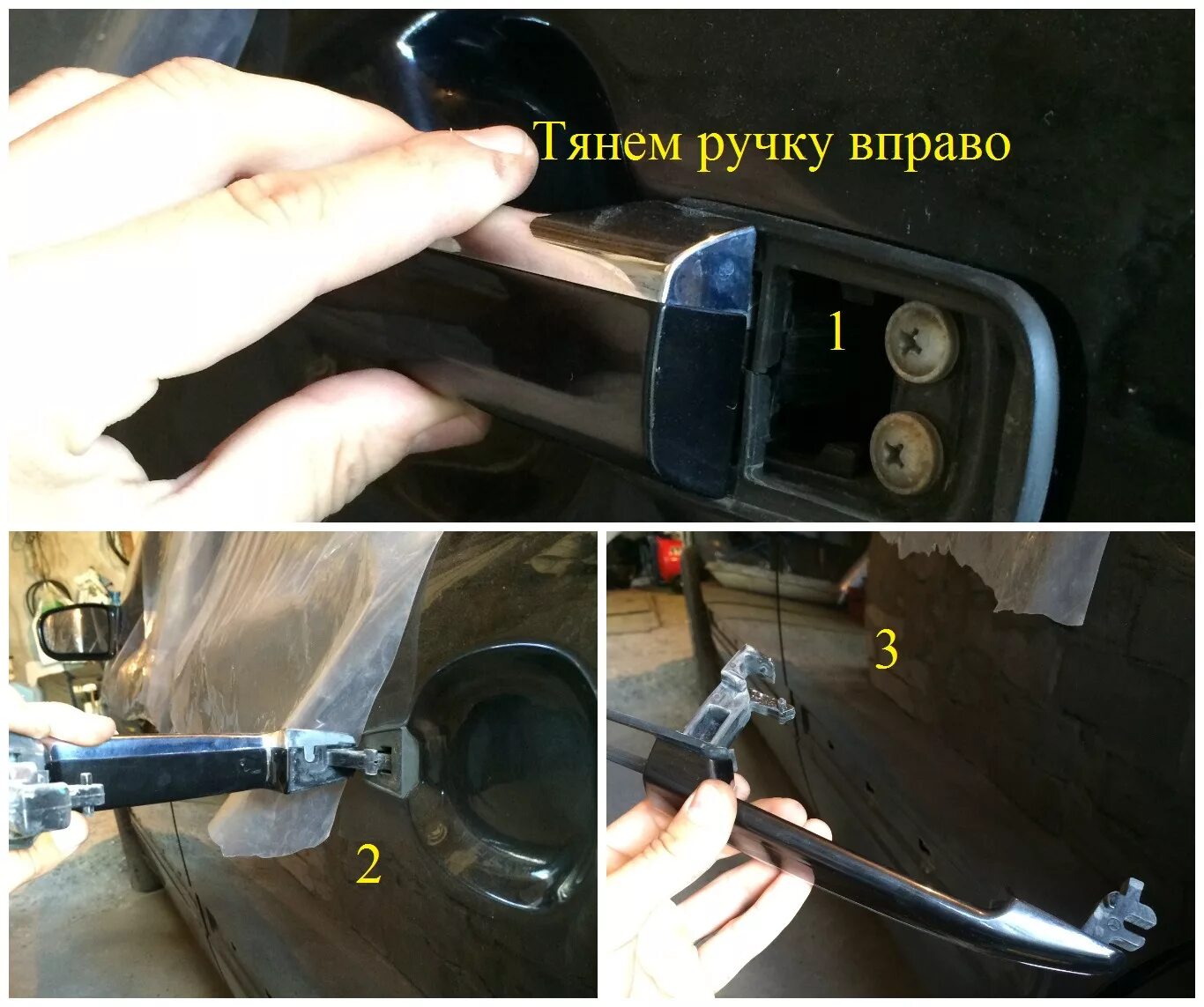 Тянем ручку вправо

1

2

3