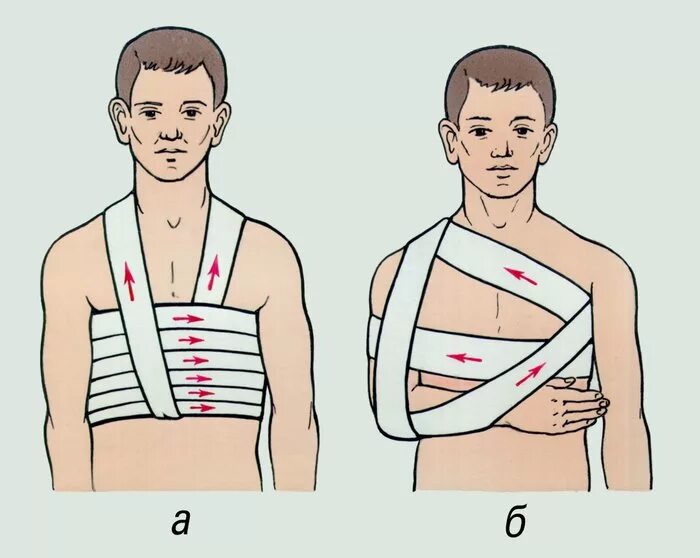 а

б