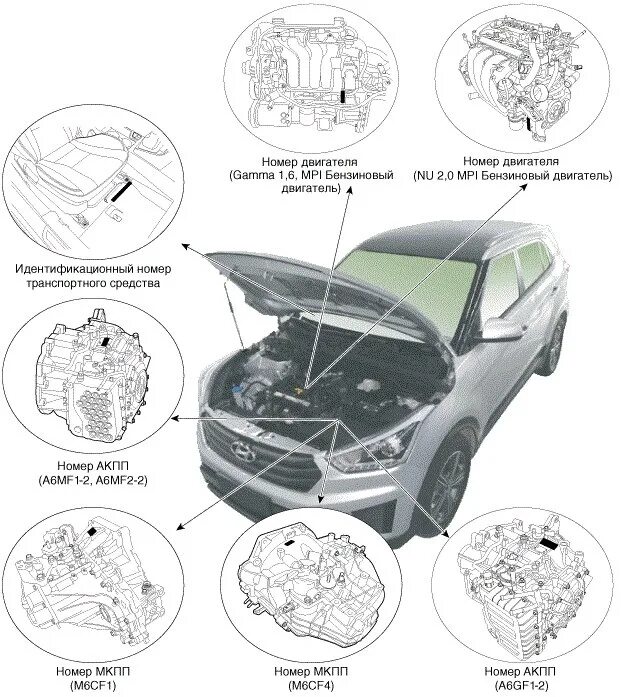 Номер двигателя (Gamma 1,6, MPI Бензиновый двигатель)

Номер двигателя (NU 2,0 MPI Бензиновый двигатель)

Идентификационный номер транспортного средства

Номер АКПП (A6MF1-2, A6MF2-2)

Номер МКПП (M6CF1)

Номер МКПП (M6CF4)

Номер АКПП (A6GF1-2)