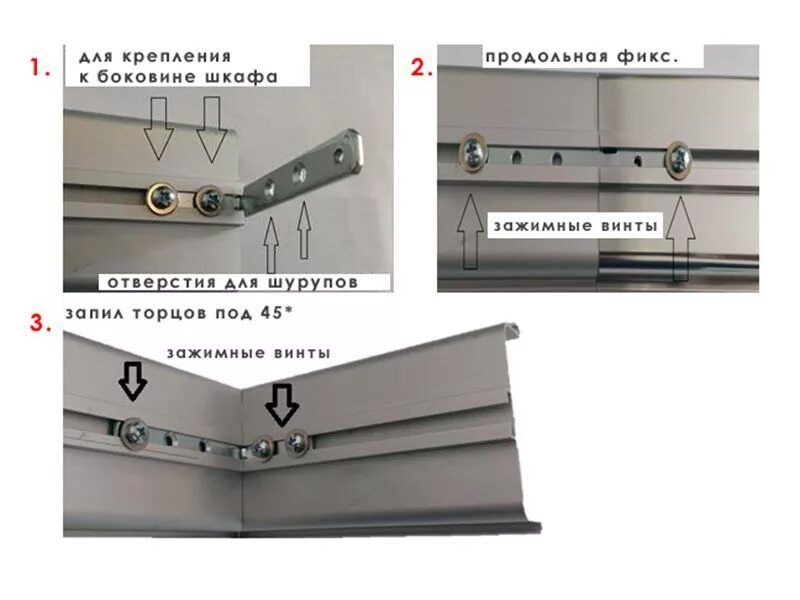 1.

для крепления к боковине шкафа

отверстия для шурупов

2.

продольная фикс.

зажимные винты

3.

запил торцов под 45*

зажимные винты