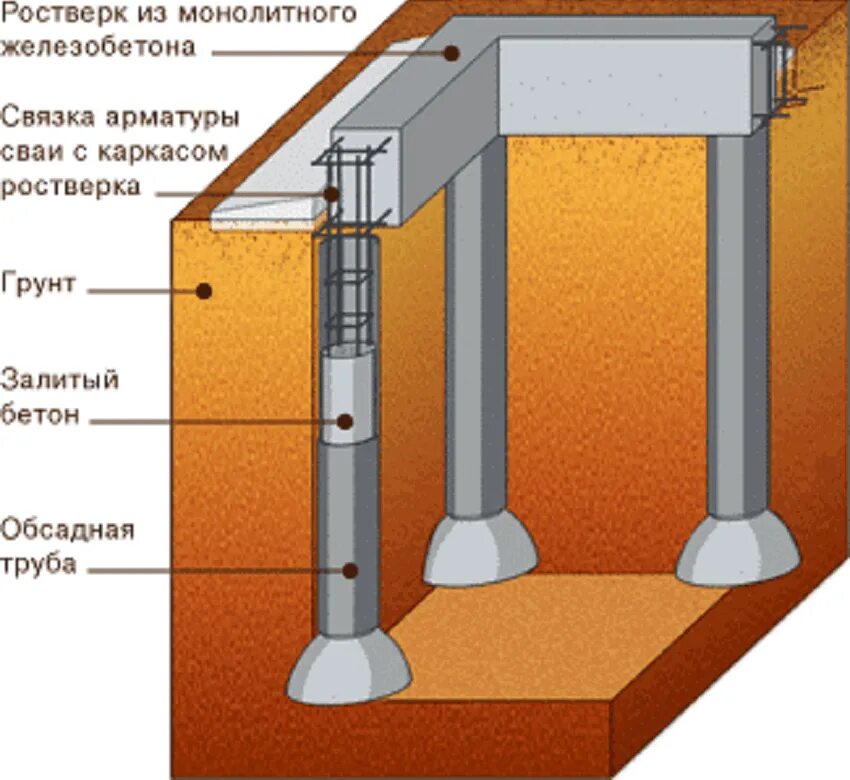 Ростверк из монолитного железобетона

Связка арматуры сваи с каркасом ростверка

Грунт

Залитый бетон

Обсадная труба