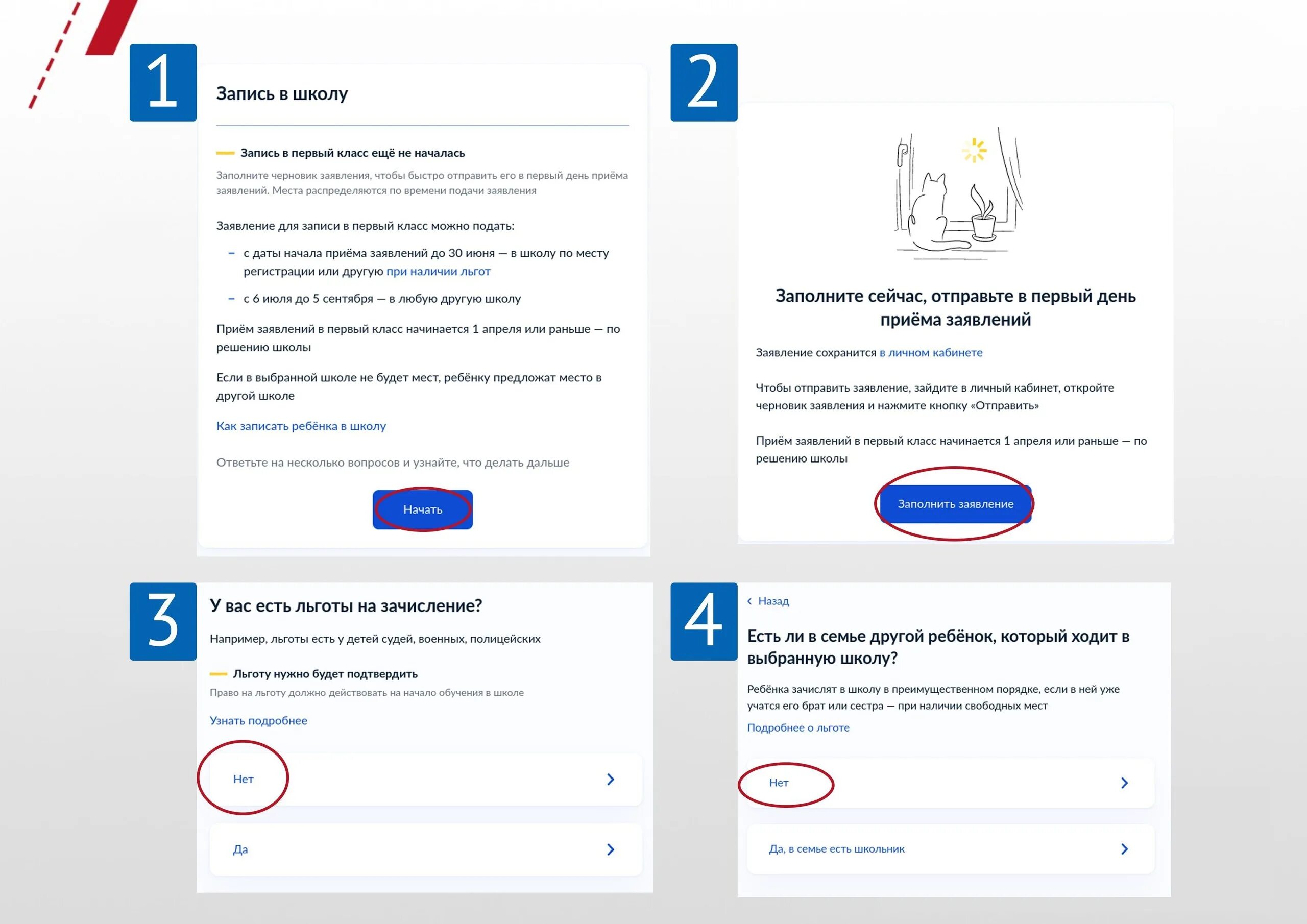 1

Запись в школу

Запись в первый класс ещё не началась

Заполните черновик заявления, чтобы быстро отправить его в первый день приёма заявлений. Места распределяются по времени подачи заявления

Заявление для записи в первый класс можно подать:

– с даты начала приёма заявлений до 30 июня — в школу по месту регистрации или другую при наличии льгот

– с 6 июля до 5 сентября — в любую другую школу

Приём заявлений в первый класс начинается 1 апреля или раньше — по решению школы

Если в выбранной школе не будет мест, ребёнку предложат место в другой школе

Как записать ребёнка в школу

Ответьте на несколько вопросов и узнайте, что делать дальше

Начать

2

Заполните сейчас, отправьте в первый день приёма заявлений

Заявление сохранится в личном кабинете

Чтобы отправить заявление, зайдите в личный кабинет, откройте черновик заявления и нажмите кнопку «Отправить»

Приём заявлений в первый класс начинается 1 апреля или раньше — по решению школы

Заполнить заявление

3

У вас есть льготы на зачисление?

Например, льготы есть у детей судей, военных, полицейских

Льготу нужно будет подтвердить

Право на льготу должно действовать на начало обучения в школе

Узнать подробнее

Нет

Да

4

Назад

Есть ли в семье другой ребёнок, который ходит в выбранную школу?

Ребёнка зачислят в школу в преимущественном порядке, если в ней уже учатся его брат или сестра — при наличии свободных мест

Подробнее о льготе

Нет

Да, в семье есть школьник