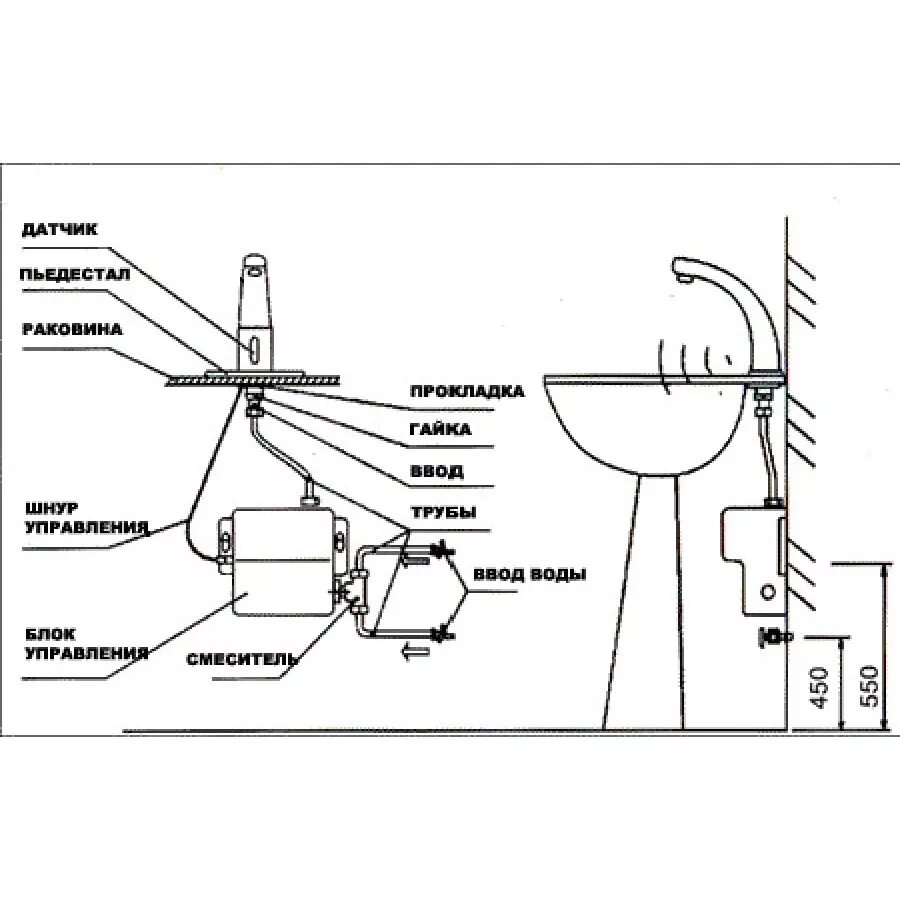 ДАТЧИК
ПЬЕДЕСТАЛ
РАКОВИНА
ПРОКЛАДКА
ГАЙКА
ВВОД
ТРУБЫ
ШНУР УПРАВЛЕНИЯ
ВВОД ВОДЫ
БЛОК УПРАВЛЕНИЯ
СМЕСИТЕЛЬ
450
550