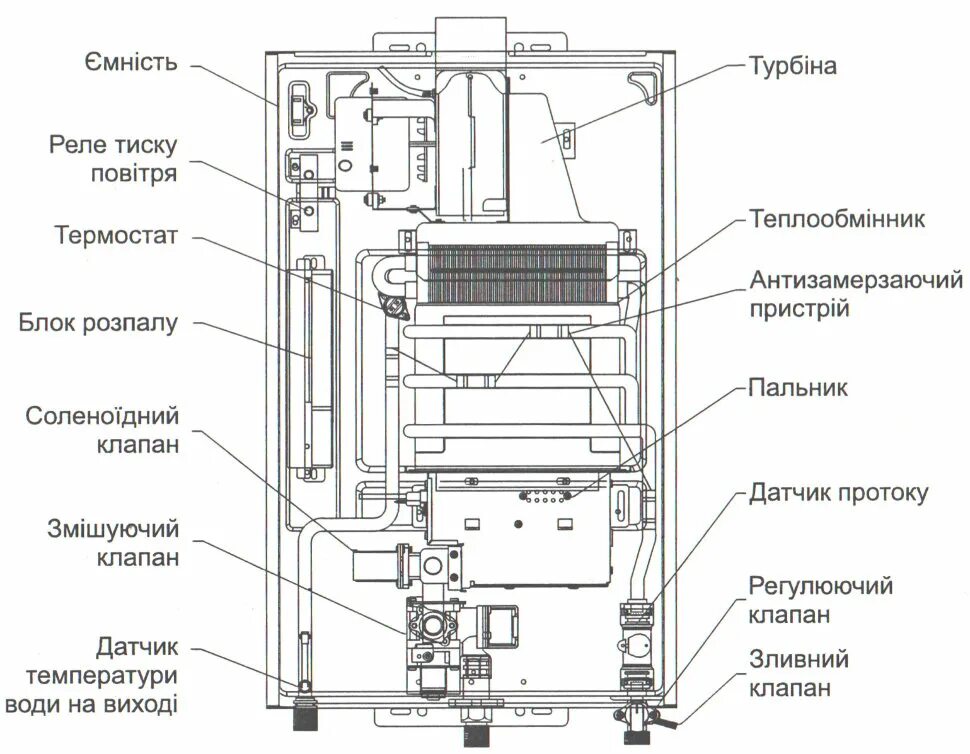 Ємність

Реле тиску повітря

Термостат

Блок розпалу

Соленоїдний клапан

Змішуючий клапан

Датчик температури води на виході

Турбіна

Теплообмінник

Антизамерзаючий пристрій

Пальник

Датчик протоку

Регулюючий клапан

Зливний клапан