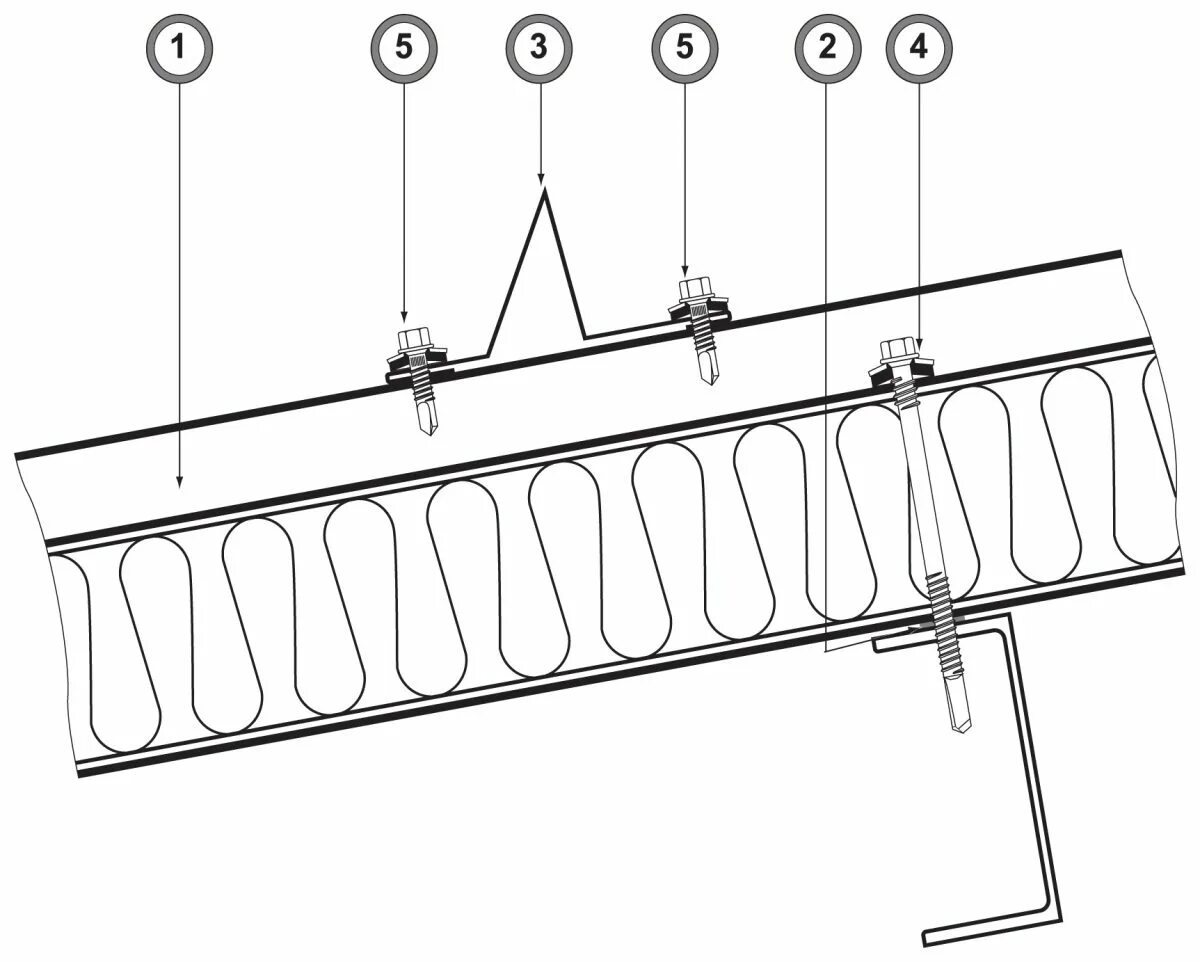 1
5
3
5
2
4