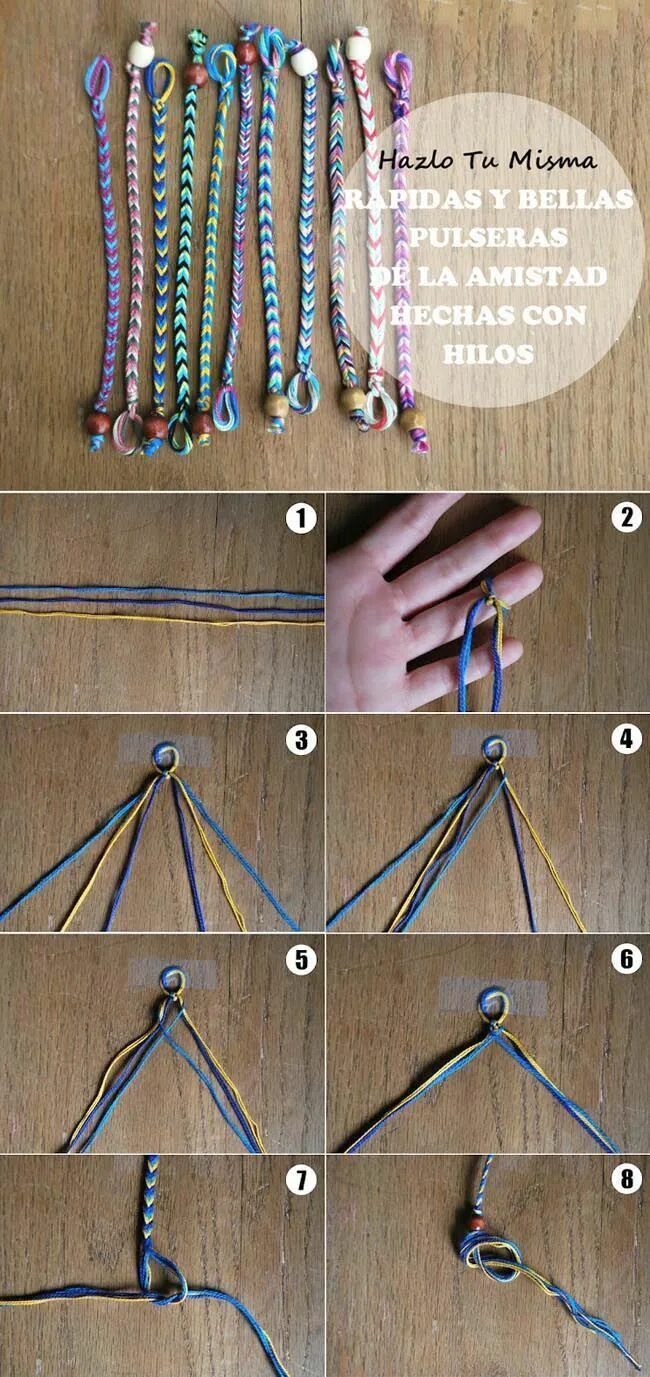 Hazlo Tu Misma
RAPIDAS Y BELLAS PULSERAS DE LA AMISTAD HECHAS CON HILOS

1

2

3

4

5

6

7

8