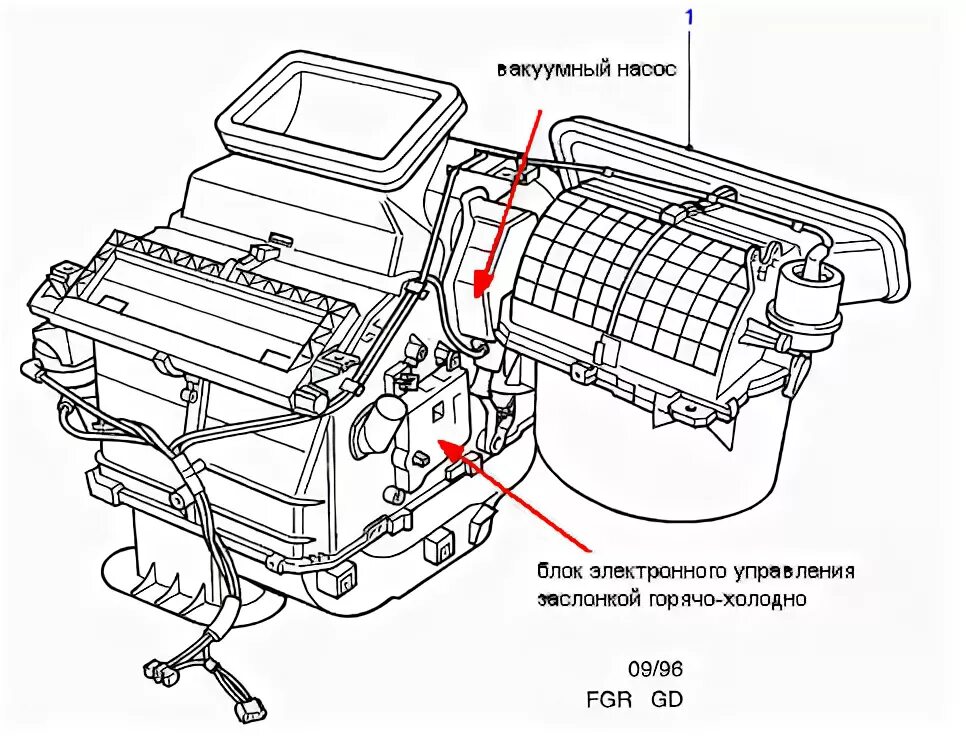 1

вакуумный насос

блок электронного управления заслонкой горячо-холодно

09/96
FGR GD