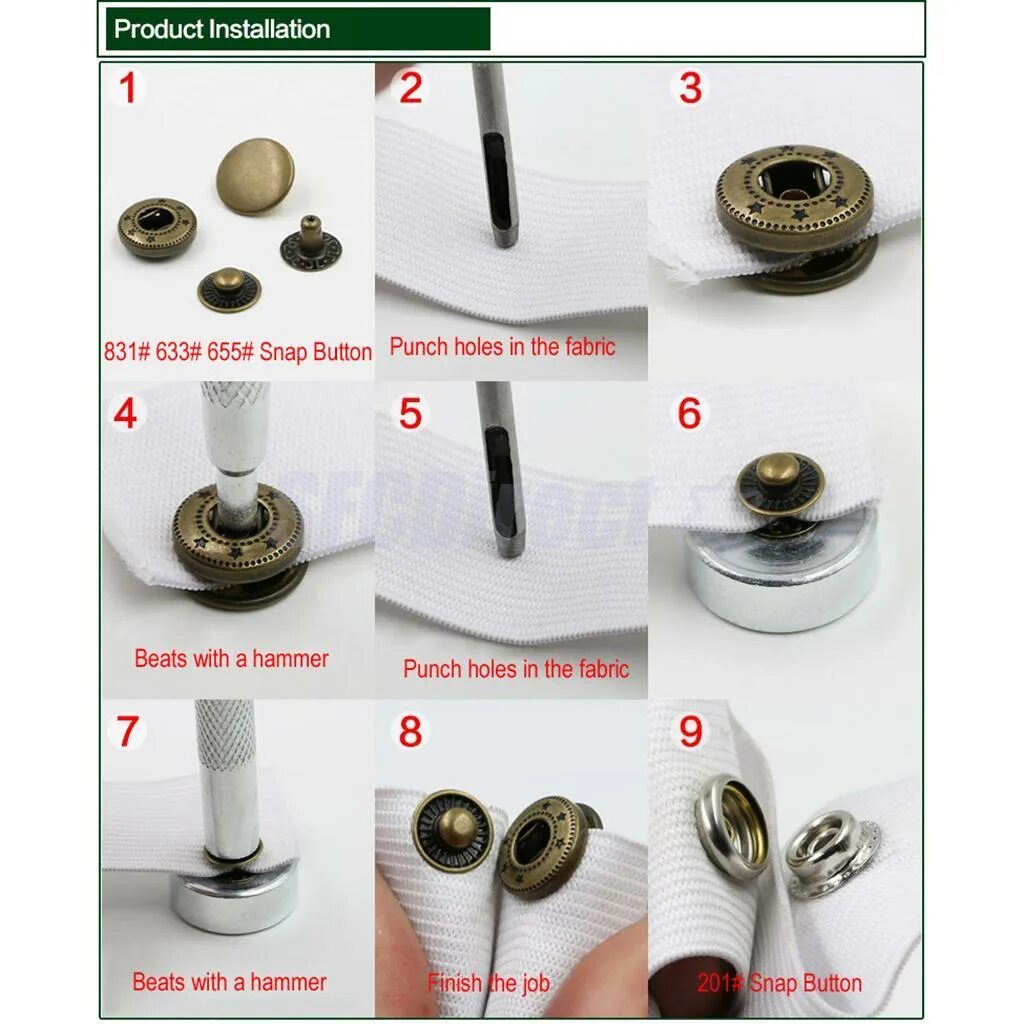 Product Installation

1
831# 633# 655# Snap Button

2
Punch holes in the fabric

3

4
Beats with a hammer

5
Punch holes in the fabric

6

7
Beats with a hammer

8
Finish the job

9
201# Snap Button