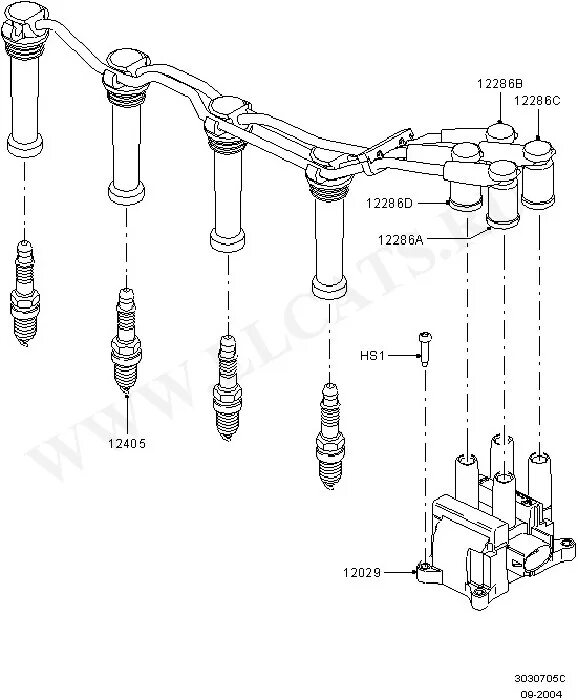 12286B
12286C
12286D
12286A
HS1
12405
12029
WWW.ELCATS.RU
3030705C
09-2004