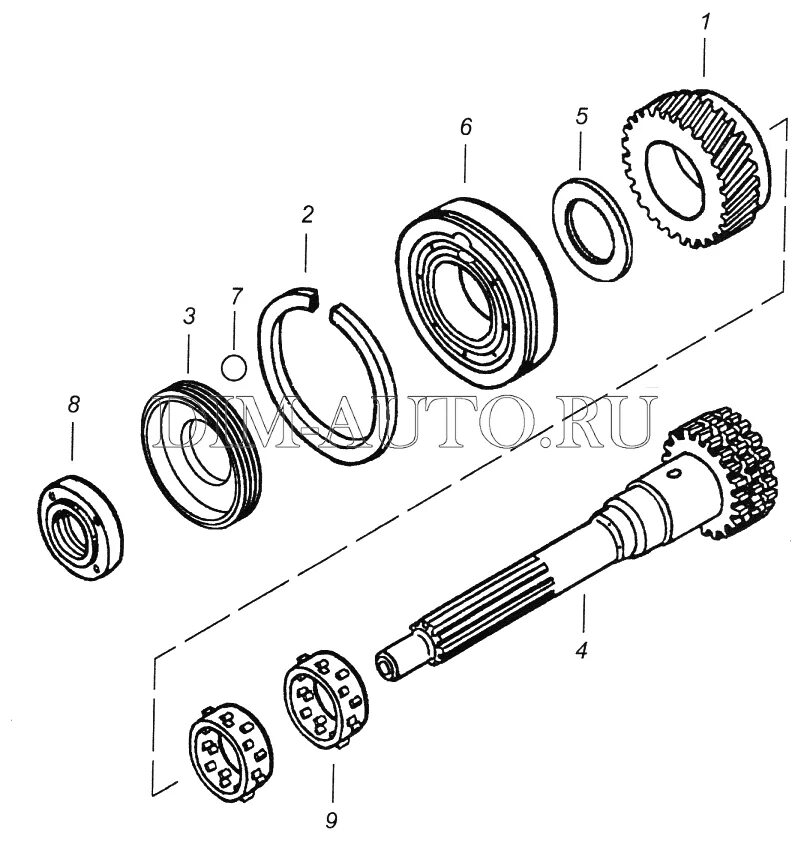 1
6
5
2
7
3
8
DIM-AUTO.RU
4
9