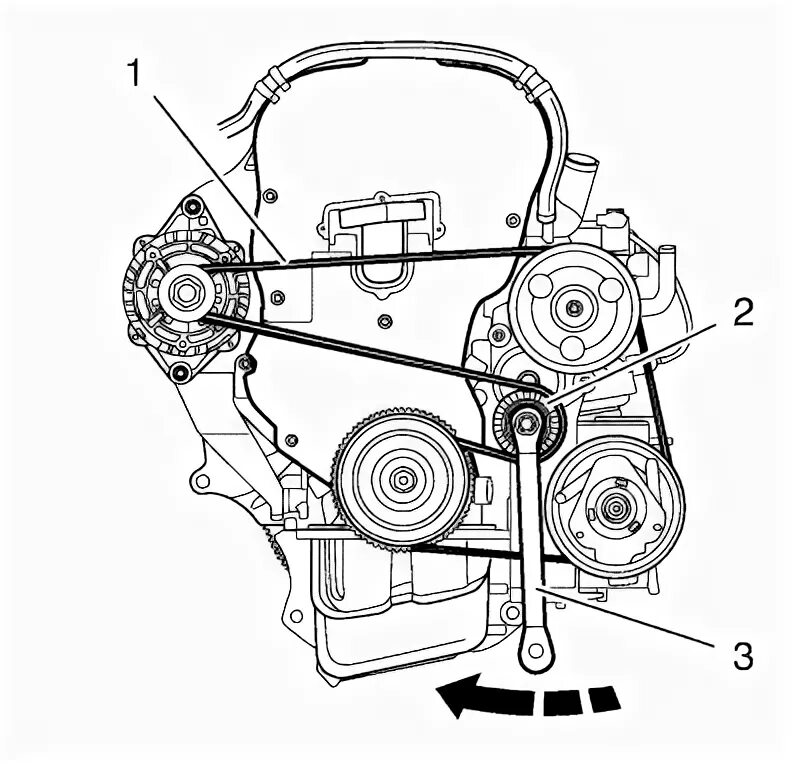 1
2
3