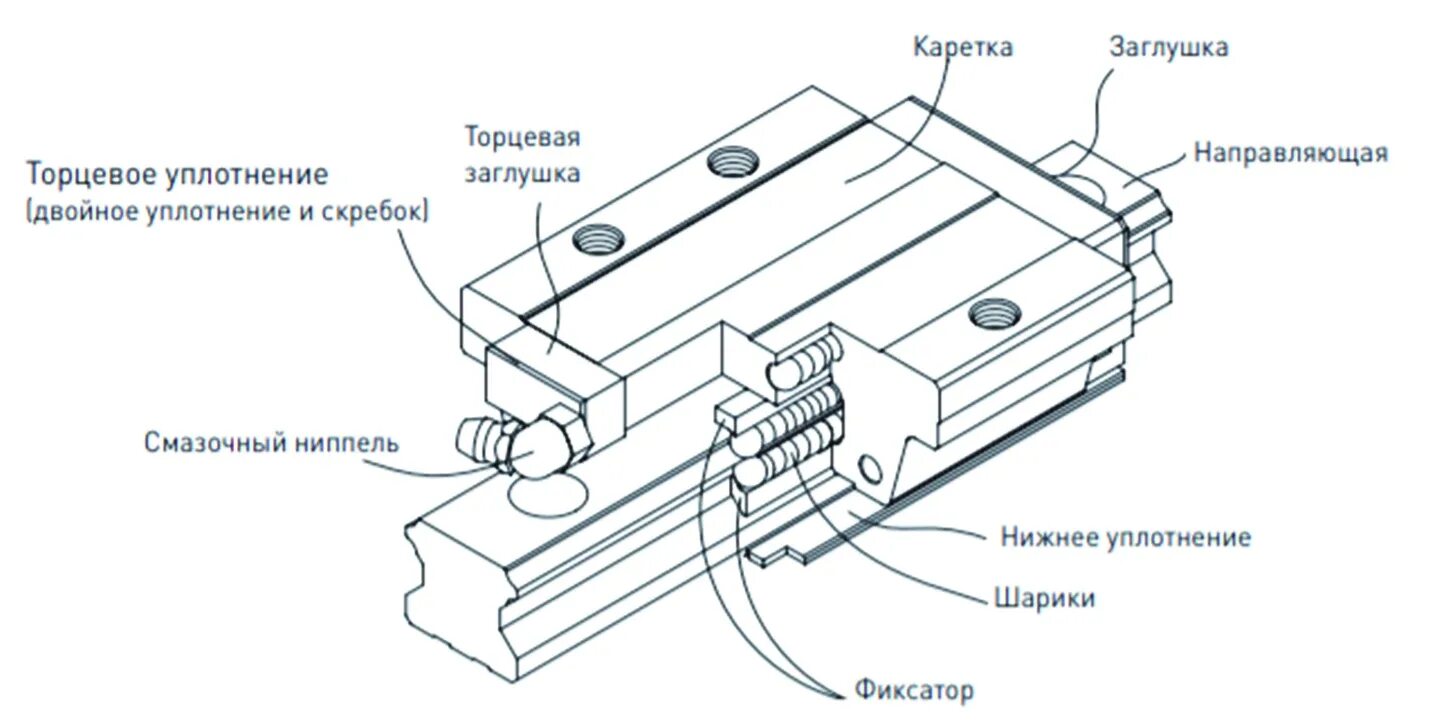 Каретка

Заглушка

Торцевая заглушка

Направляющая

Торцевое уплотнение
(двойное уплотнение и скребок)

Смазочный ниппель

Нижнее уплотнение

Шарики

Фиксатор