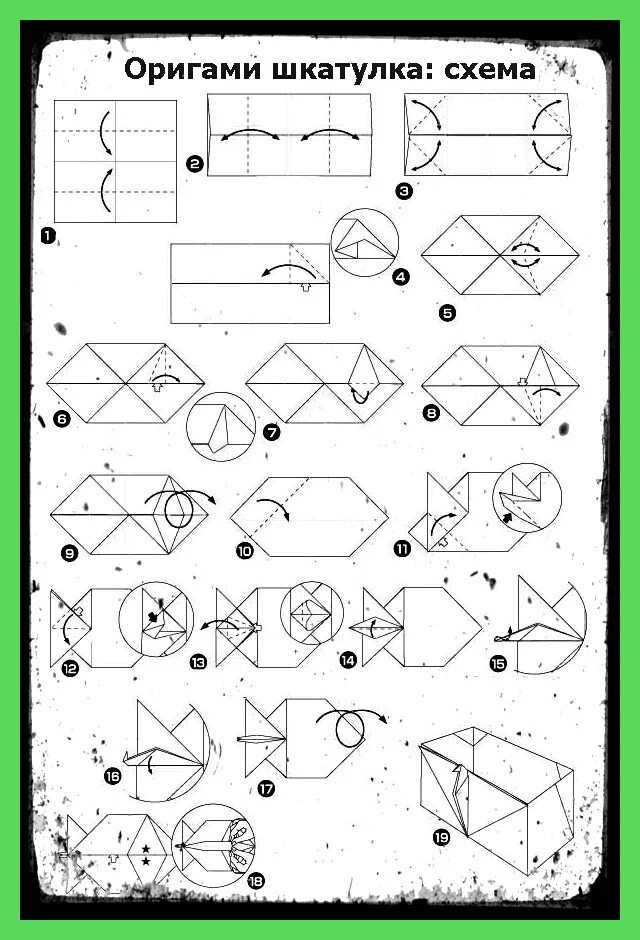 Оригами шкатулка: схема

1

2

3

4

5

6

7

8

9

10

11

12

13

14

15

16

17

18

19