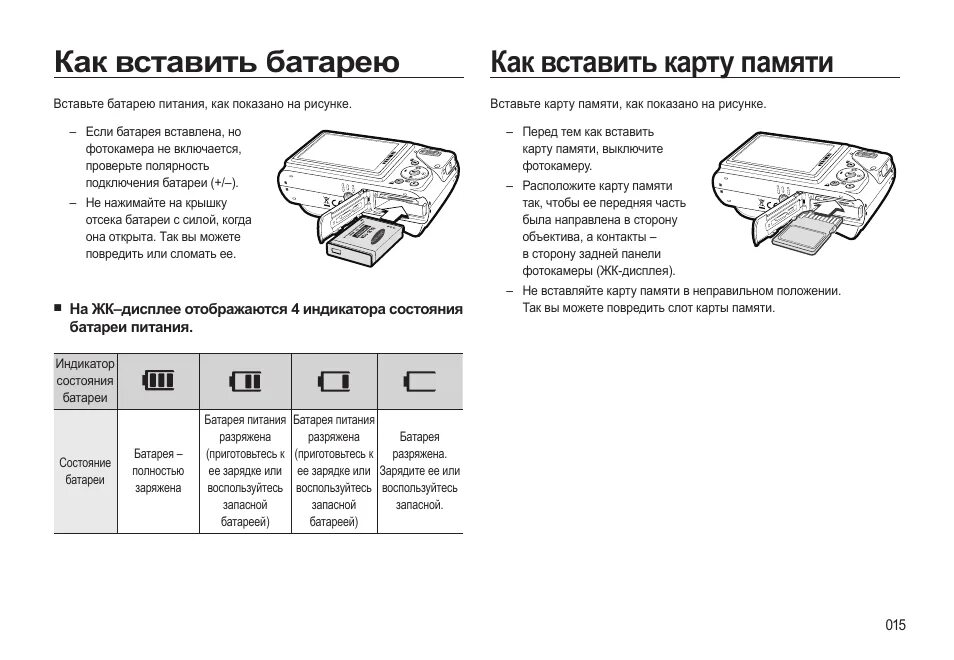 Как вставить батарею

Вставьте батарею питания, как показано на рисунке.

– Если батарея вставлена, но фотокамера не включается, проверьте полярность подключения батареи (+/–).

– Не нажимайте на крышку отсека батареи с силой, когда она открыта. Так вы можете повредить или сломать ее.

■ На ЖК–дисплее отображаются 4 индикатора состояния батареи питания.

| Индикатор состояния батареи | | | | |
|---|---|---|---|---|
| Состояние батареи | Батарея – полностью заряжена | Батарея питания разряжена (приготовьтесь к ее зарядке или воспользуйтесь запасной батареей) | Батарея питания разряжена (приготовьтесь к ее зарядке или воспользуйтесь запасной батареей) | Батарея разряжена. Зарядите ее или воспользуйтесь запасной. |

Как вставить карту памяти

Вставьте карту памяти, как показано на рисунке.

– Перед тем как вставить карту памяти, выключите фотокамеру.

– Расположите карту памяти так, чтобы ее передняя часть была направлена в сторону объектива, а контакты – в сторону задней панели фотокамеры (ЖК-дисплея).

– Не вставляйте карту памяти в неправильном положении. Так вы можете повредить слот карты памяти.

015