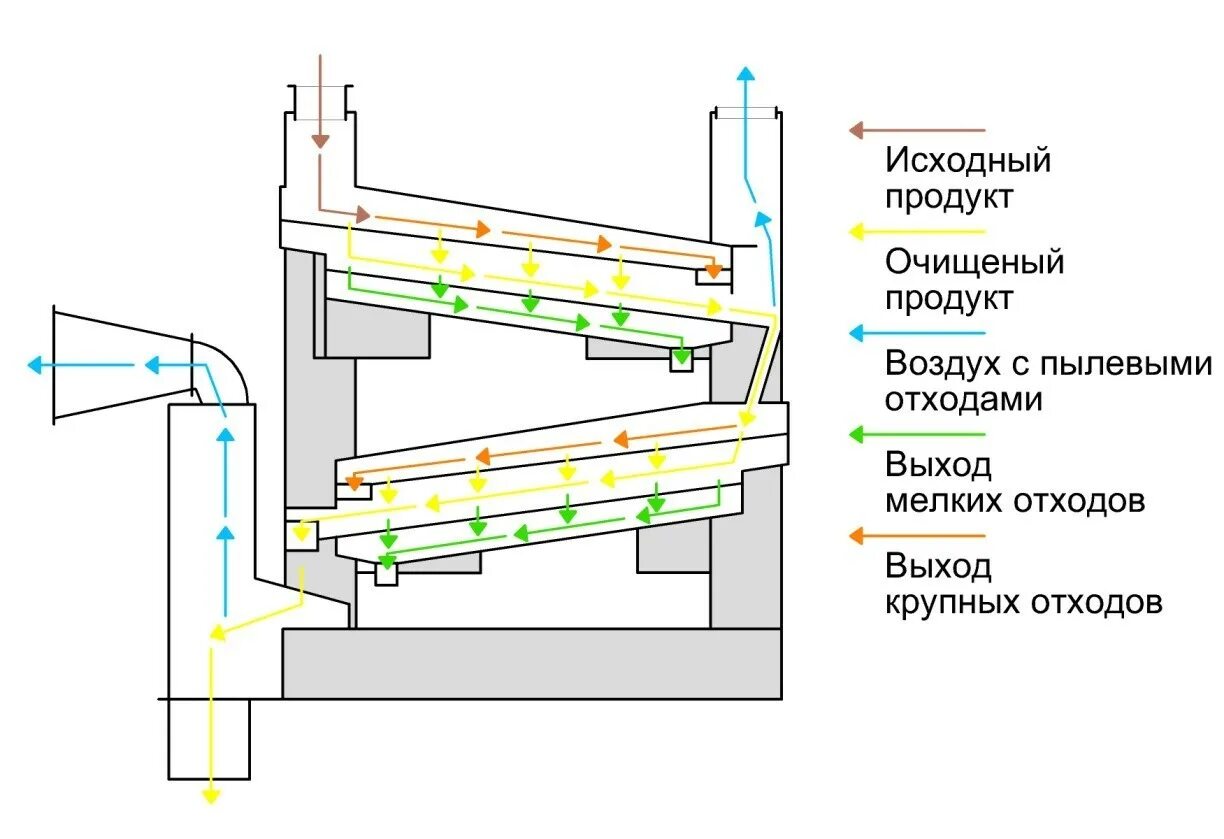 Исходный продукт

Очищеный продукт

Воздух с пылевыми отходами

Выход мелких отходов

Выход крупных отходов