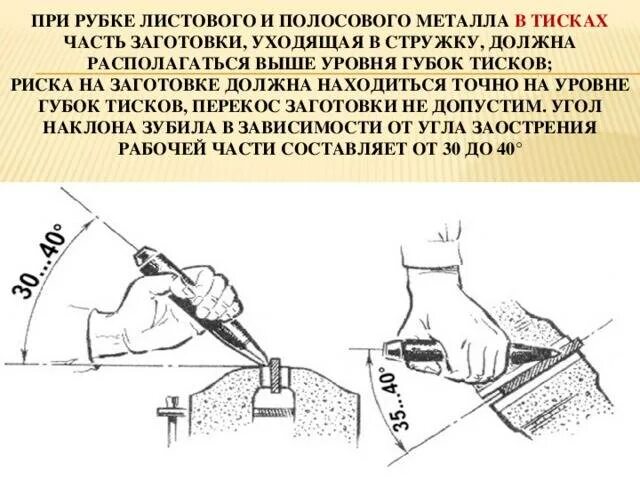 ПРИ РУБКЕ ЛИСТОВОГО И ПОЛОСОВОГО МЕТАЛЛА В ТИСКАХ ЧАСТЬ ЗАГОТОВКИ, УХОДЯЩАЯ В СТРУЖКУ, ДОЛЖНА РАСПОЛАГАТЬСЯ ВЫШЕ УРОВНЯ ГУБОК ТИСКОВ;
РИСКА НА ЗАГОТОВКЕ ДОЛЖНА НАХОДИТЬСЯ ТОЧНО НА УРОВНЕ ГУБОК ТИСКОВ, ПЕРЕКОС ЗАГОТОВКИ НЕ ДОПУСТИМ. УГОЛ НАКЛОНА ЗУБИЛА В ЗАВИСИМОСТИ ОТ УГЛА ЗАОСТРЕНИЯ РАБОЧЕЙ ЧАСТИ СОСТАВЛЯЕТ ОТ 30 ДО 40°

30...40°

35...40°