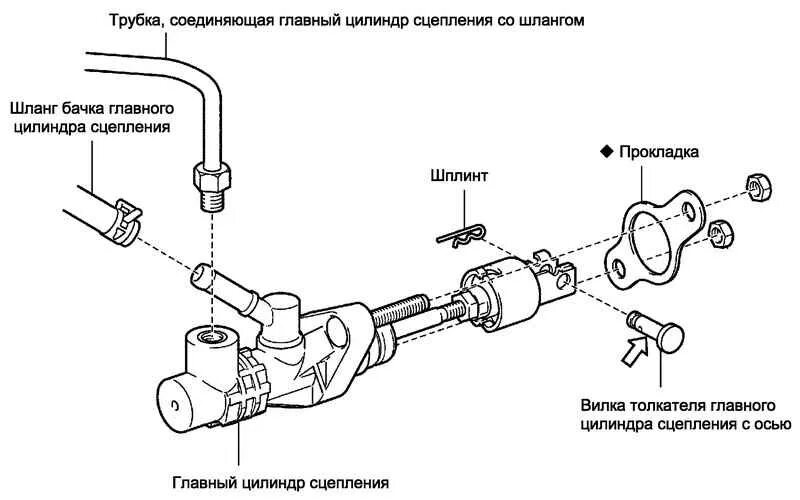 Трубка, соединяющая главный цилиндр сцепления со шлангом

Шланг бачка главного цилиндра сцепления

Шплинт

◆ Прокладка

Вилка толкателя главного цилиндра сцепления с осью

Главный цилиндр сцепления