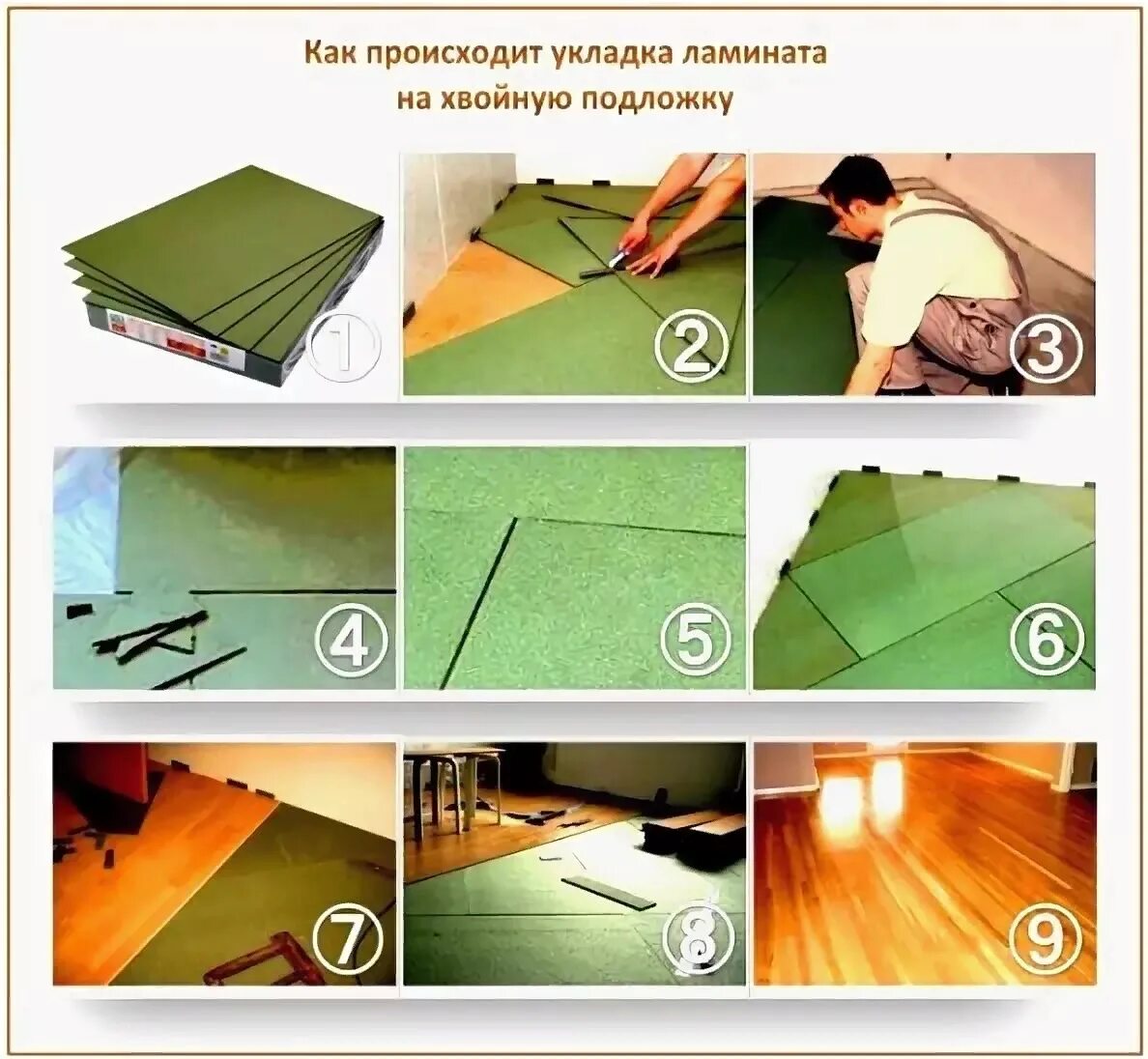 Как происходит укладка ламината на хвойную подложку

①

②

③

④

⑤

⑥

⑦

⑧

⑨