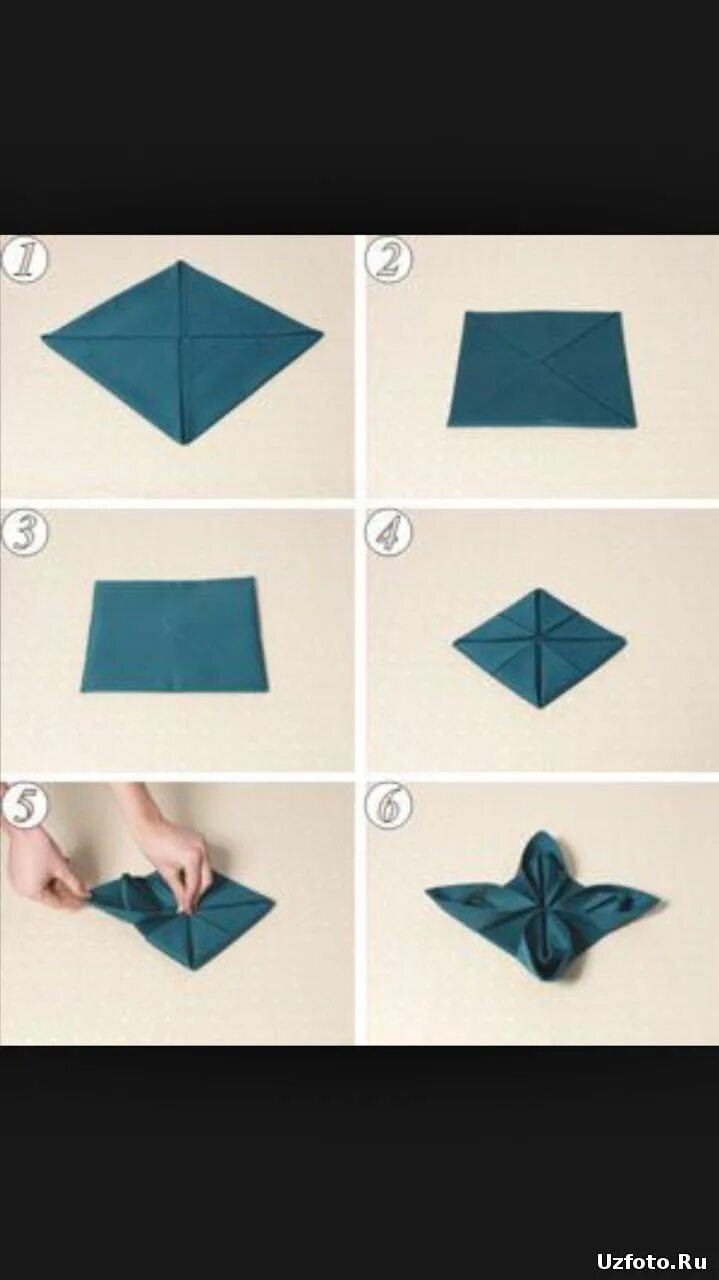 1
2
3
4
5
6
Uzfoto.Ru