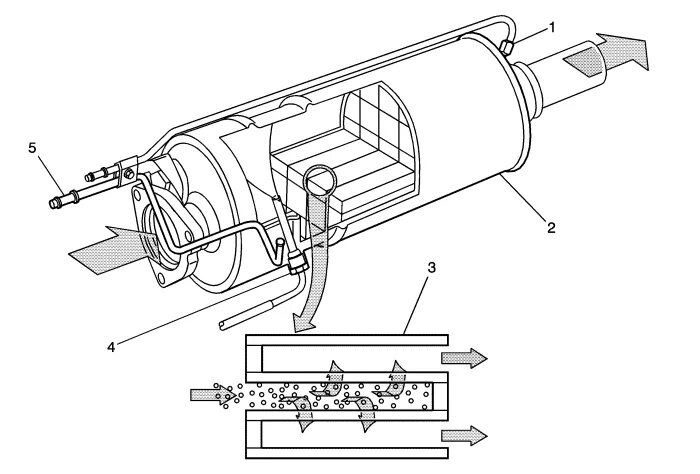 1
5
2
3
4