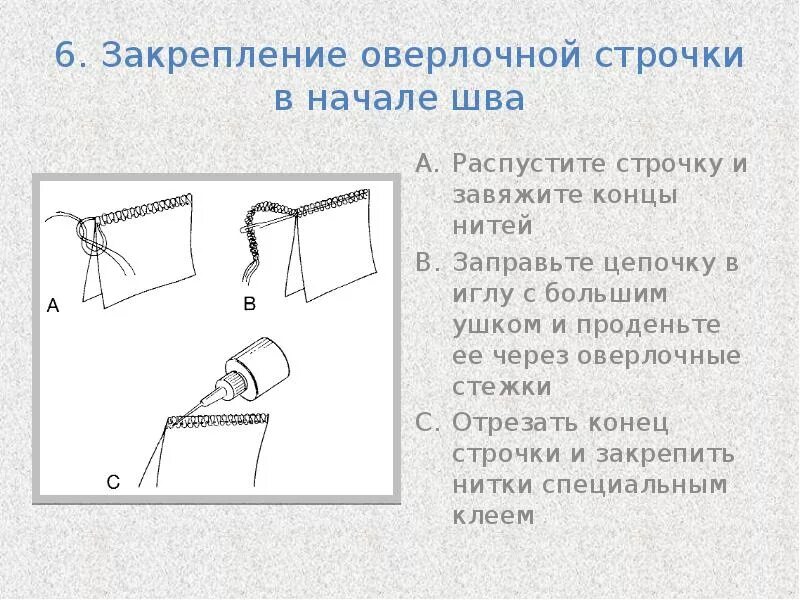 6. Закрепление оверлочной строчки в начале шва

A

B

C

A. Распустите строчку и завяжите концы нитей

B. Заправьте цепочку в иглу с большим ушком и проденьте ее через оверлочные стежки

C. Отрезать конец строчки и закрепить нитки специальным клеем