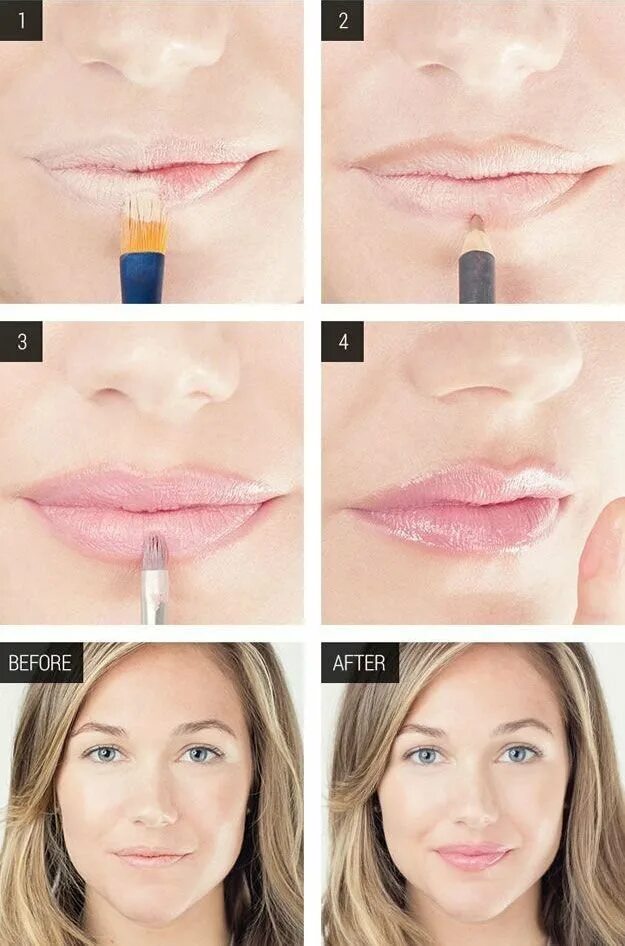 1

2

3

4

BEFORE

AFTER